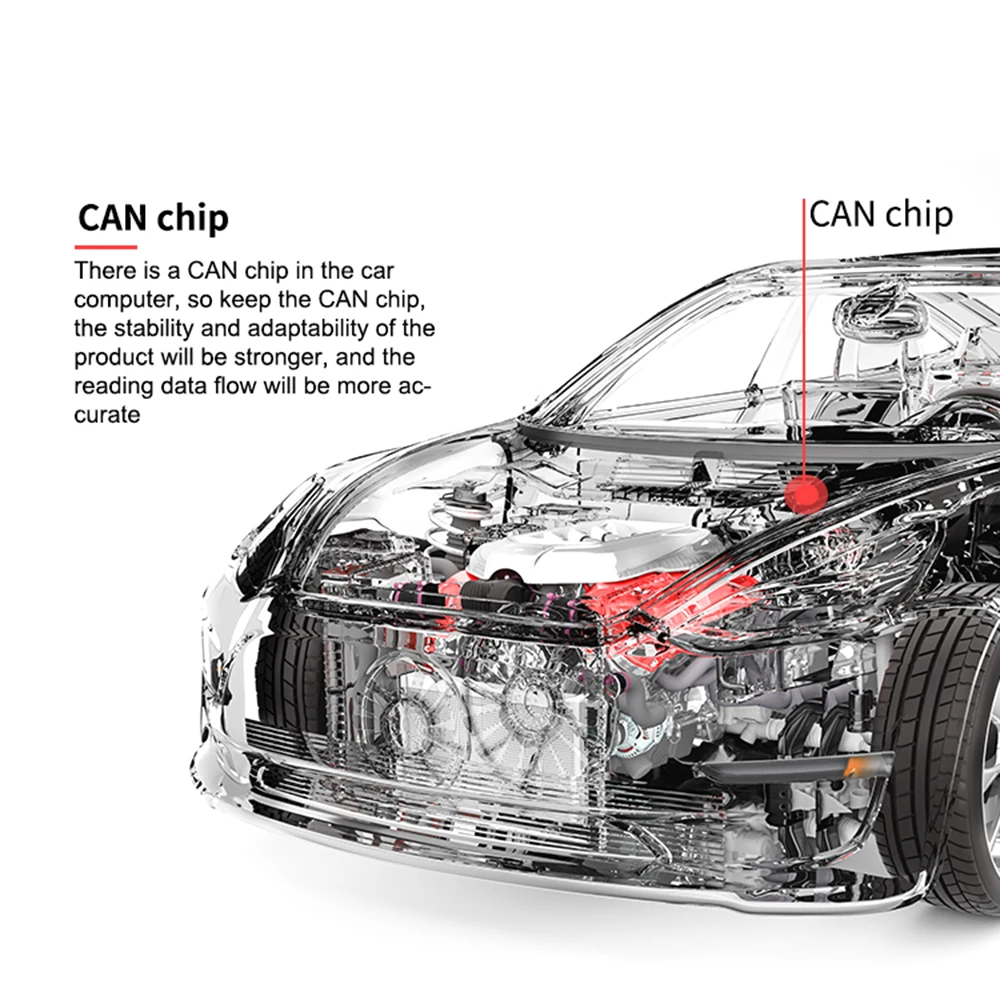 CAN chip

There is a CAN chip in the car computer, so keep the CAN chip, the stability and adaptability of the product will be stronger, and the reading data flow will be more accurate

CAN chip