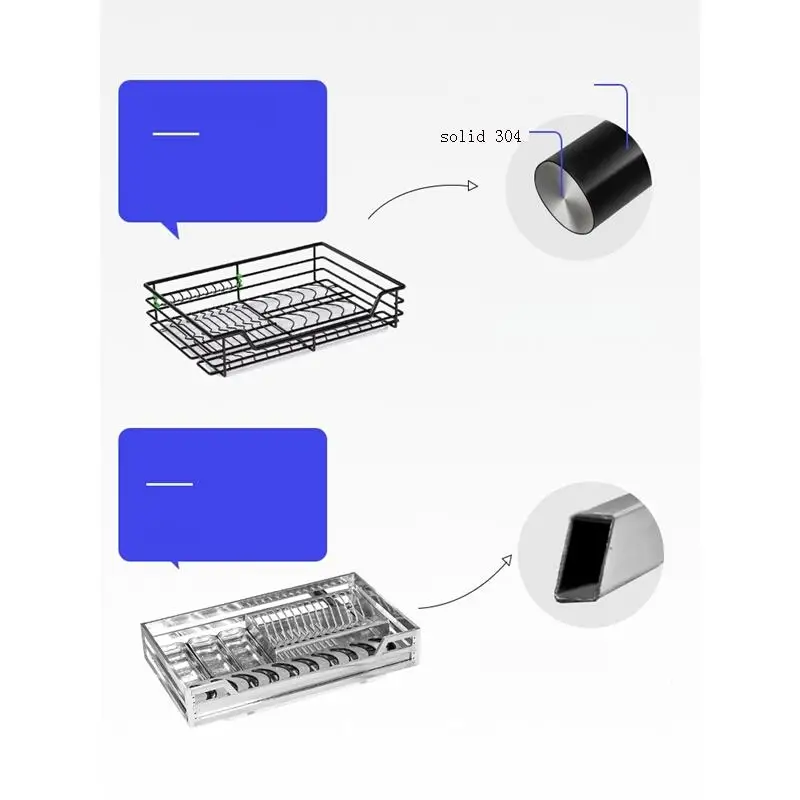 solid 304