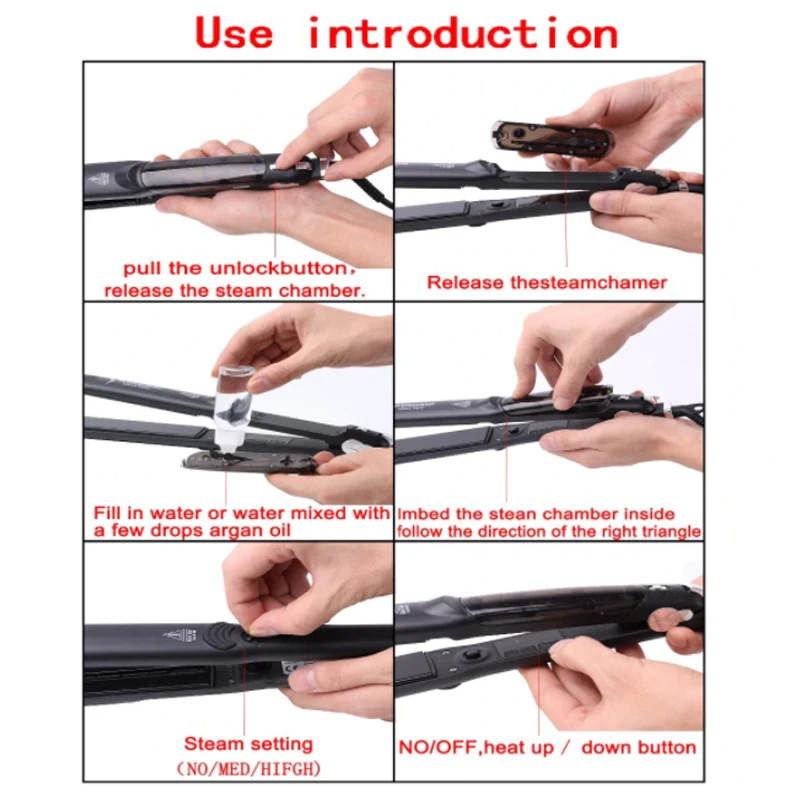 Use introduction

pull the unlockbutton, release the steam chamber.

Release thesteamchamer

Fill in water or water mixed with a few drops argan oil

Imbed the stean chamber inside follow the direction of the right triangle

Steam setting (NO/MED/HIFGH)

NO/OFF,heat up / down button