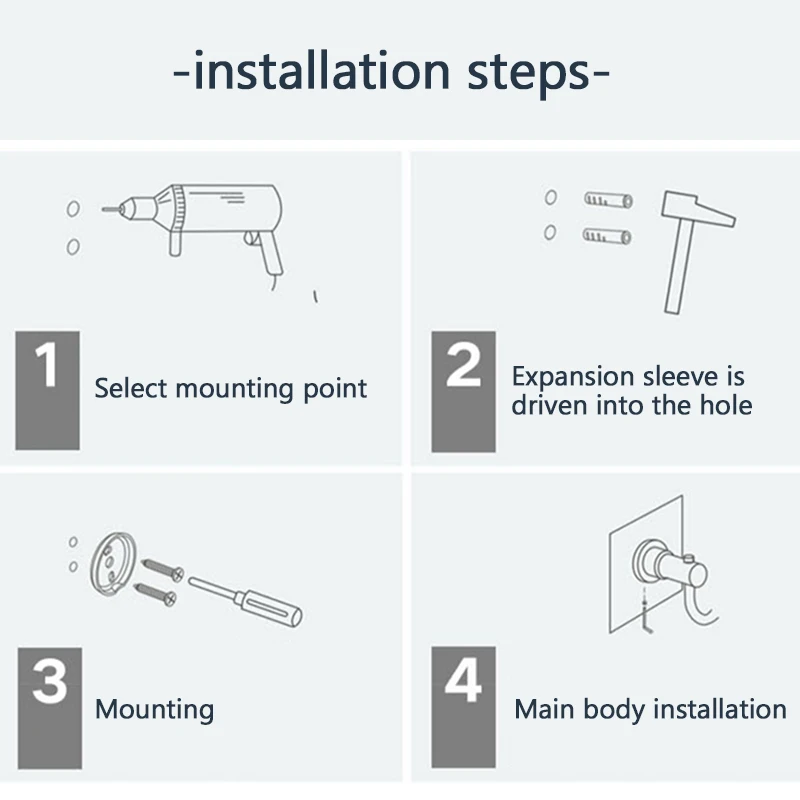 -installation steps-

1 Select mounting point

2 Expansion sleeve is driven into the hole

3 Mounting

4 Main body installation