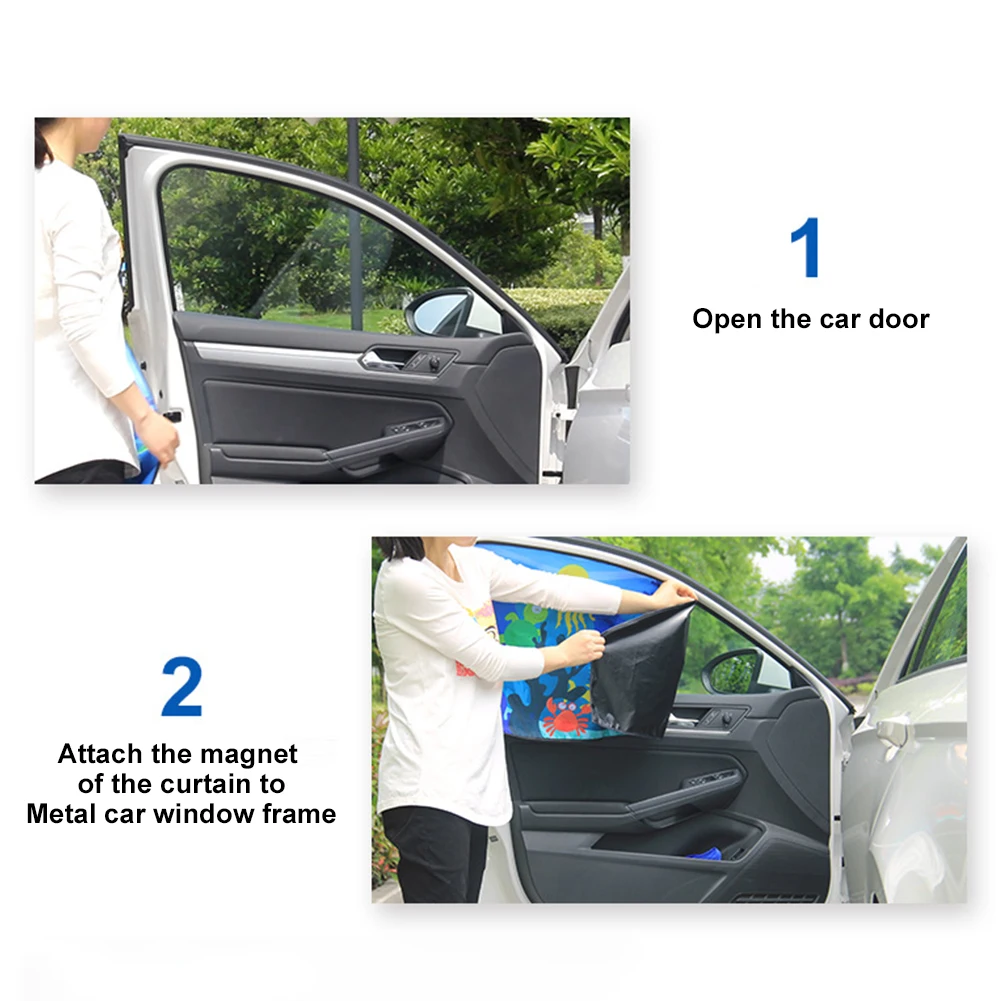 1
Open the car door

2
Attach the magnet of the curtain to Metal car window frame