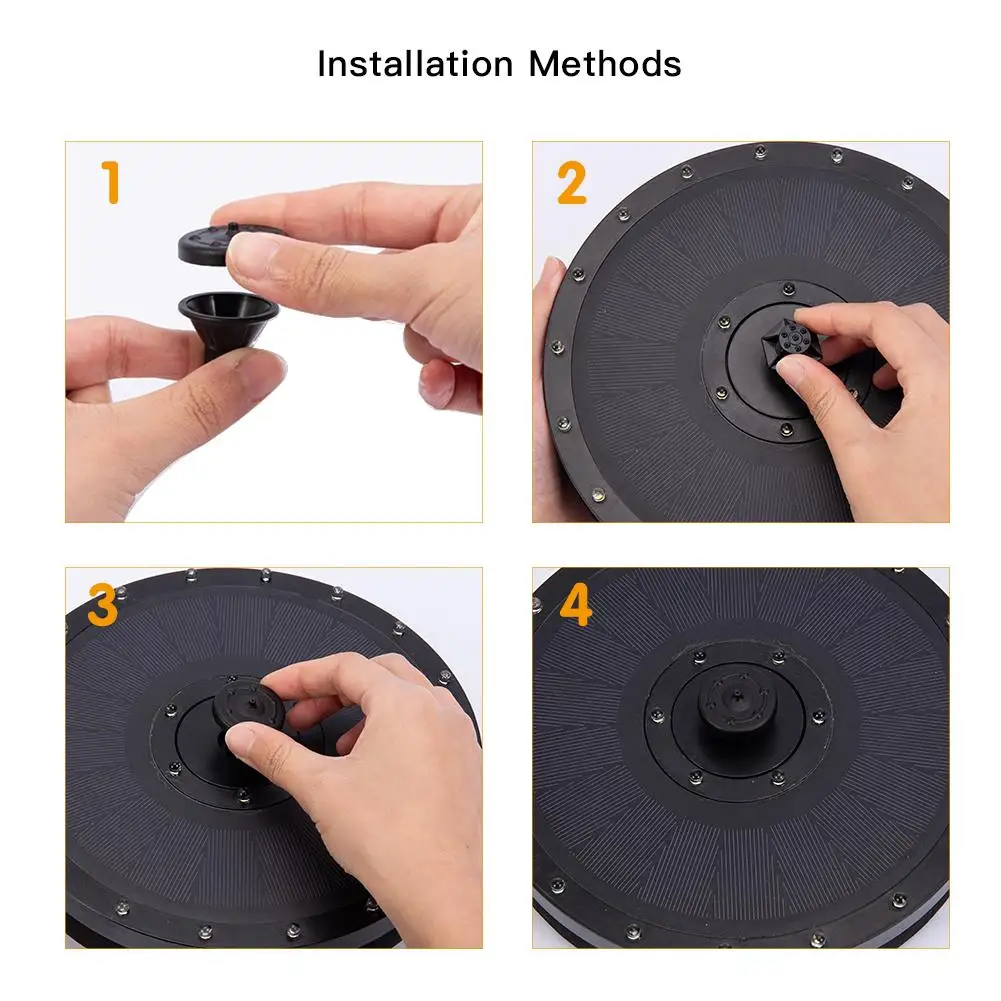 Installation Methods

1

2

3

4