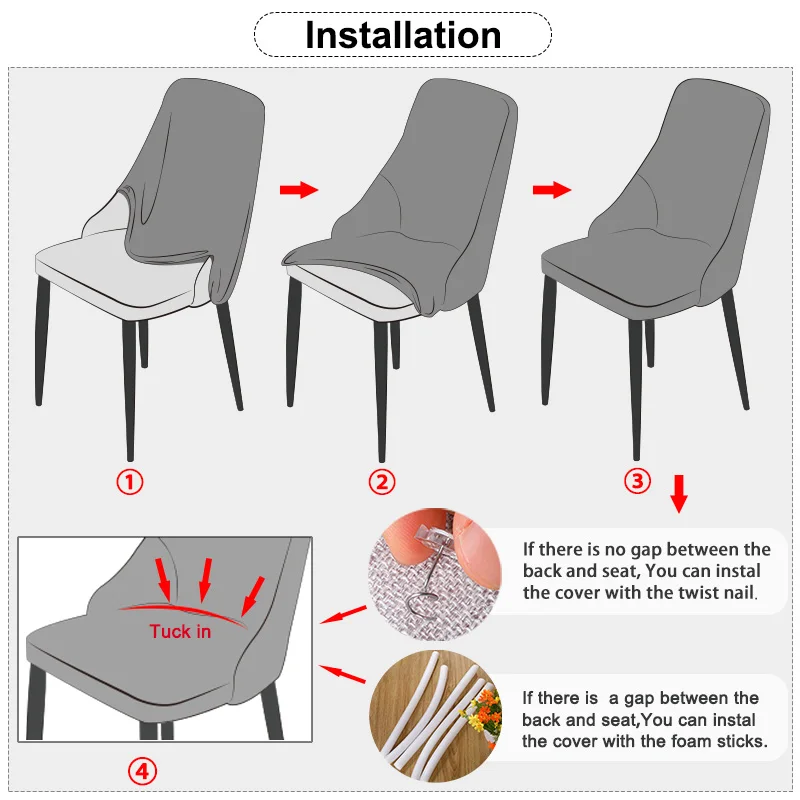 Installation

①

②

③

Tuck in

④

If there is no gap between the back and seat, You can instal the cover with the twist nail.

If there is  a gap between the back and seat,You can instal the cover with the foam sticks.