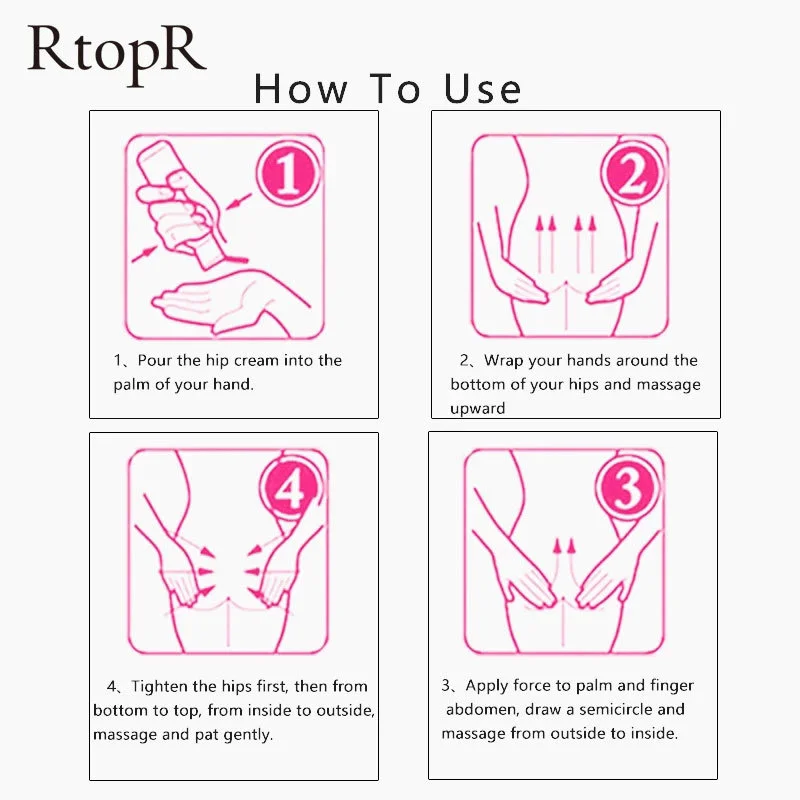 RtopR

How To Use

1

1、Pour the hip cream into the palm of your hand.

2

2、Wrap your hands around the bottom of your hips and massage upward

4

4、Tighten the hips first, then from bottom to top, from inside to outside, massage and pat gently.

3

3、Apply force to palm and finger abdomen, draw a semicircle and massage from outside to inside.