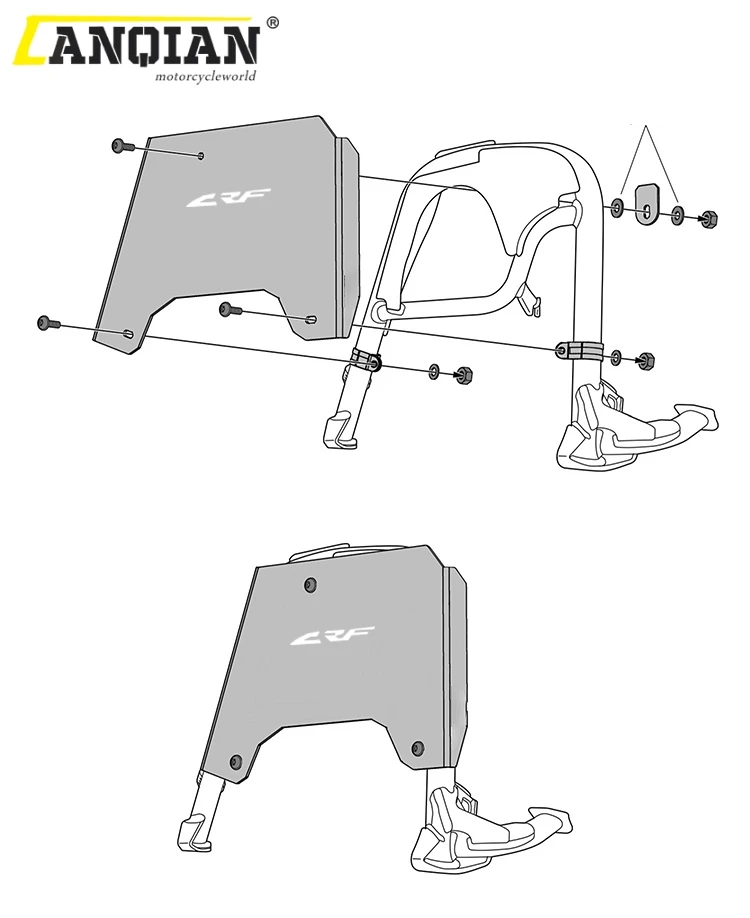 LANQIAN®
motorcycleworld

CRF

CRF