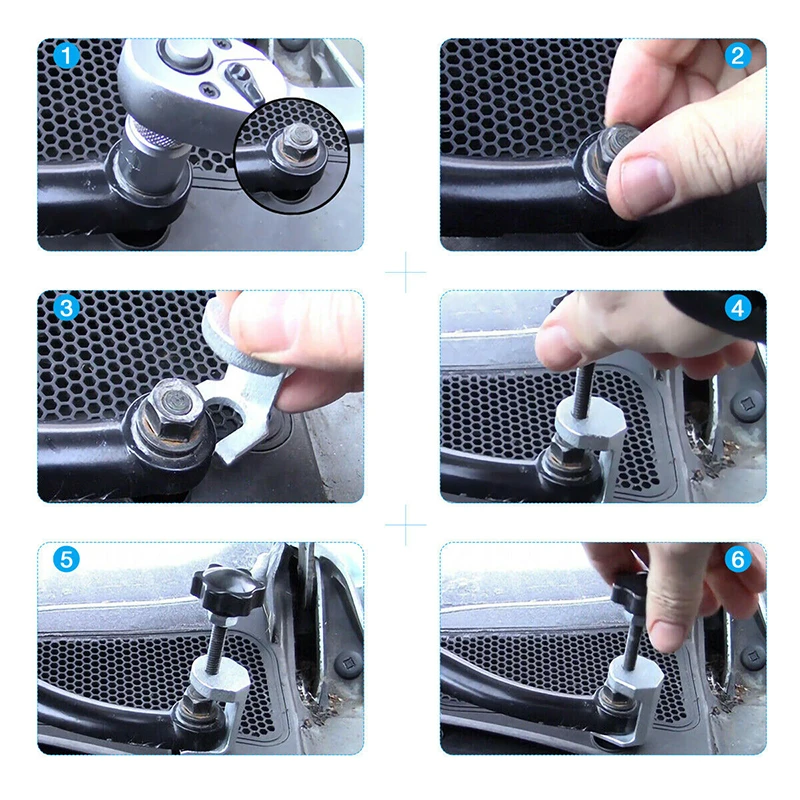 1

2

3

4

5

6