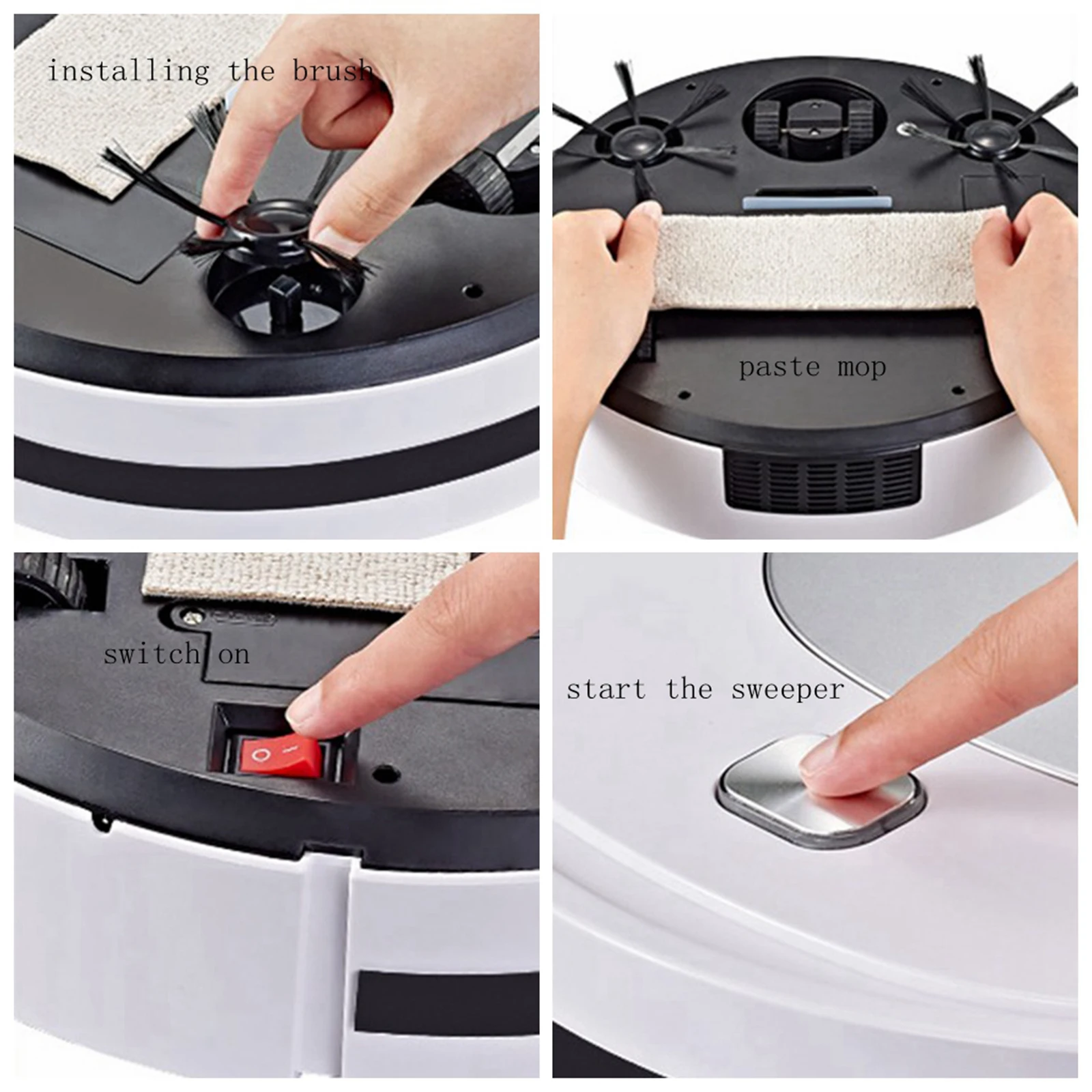 installing the brush

paste mop

switch on

start the sweeper