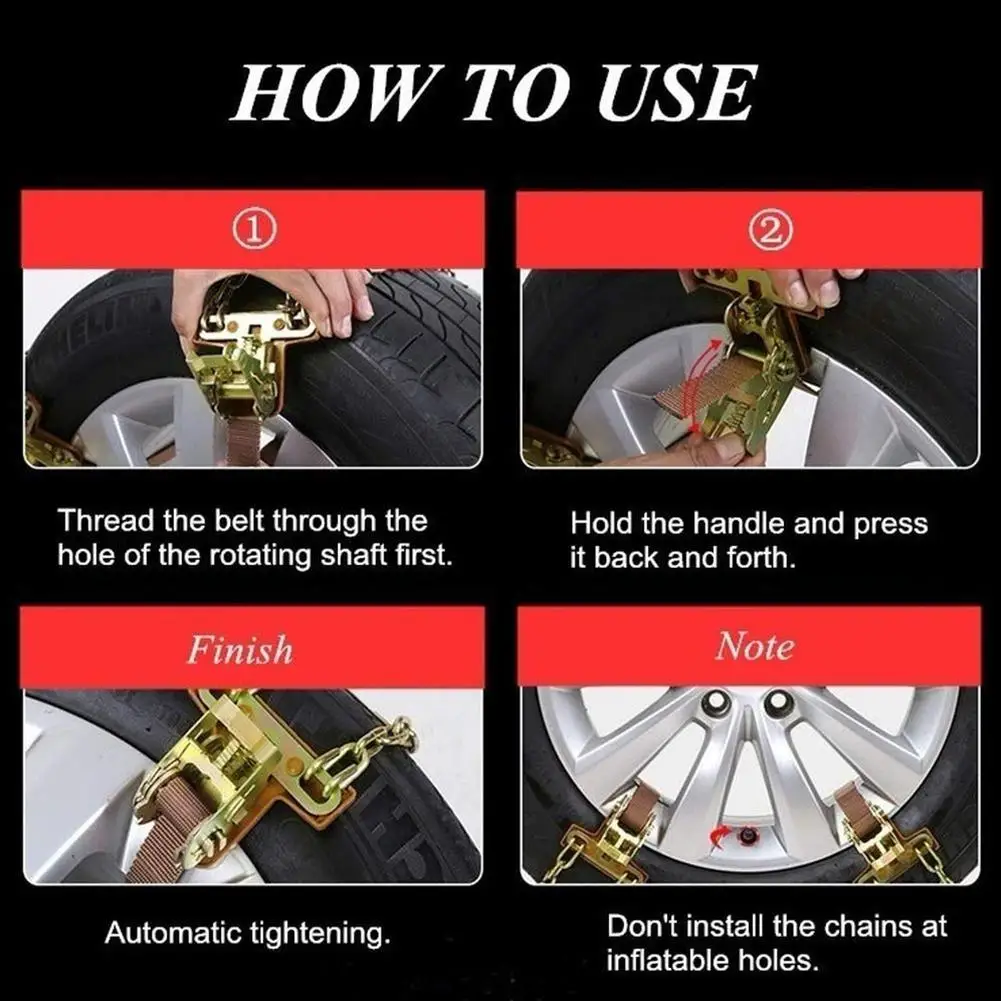 HOW TO USE

①

Thread the belt through the hole of the rotating shaft first.

②

Hold the handle and press it back and forth.

Finish

Automatic tightening.

Note

Don't install the chains at inflatable holes.