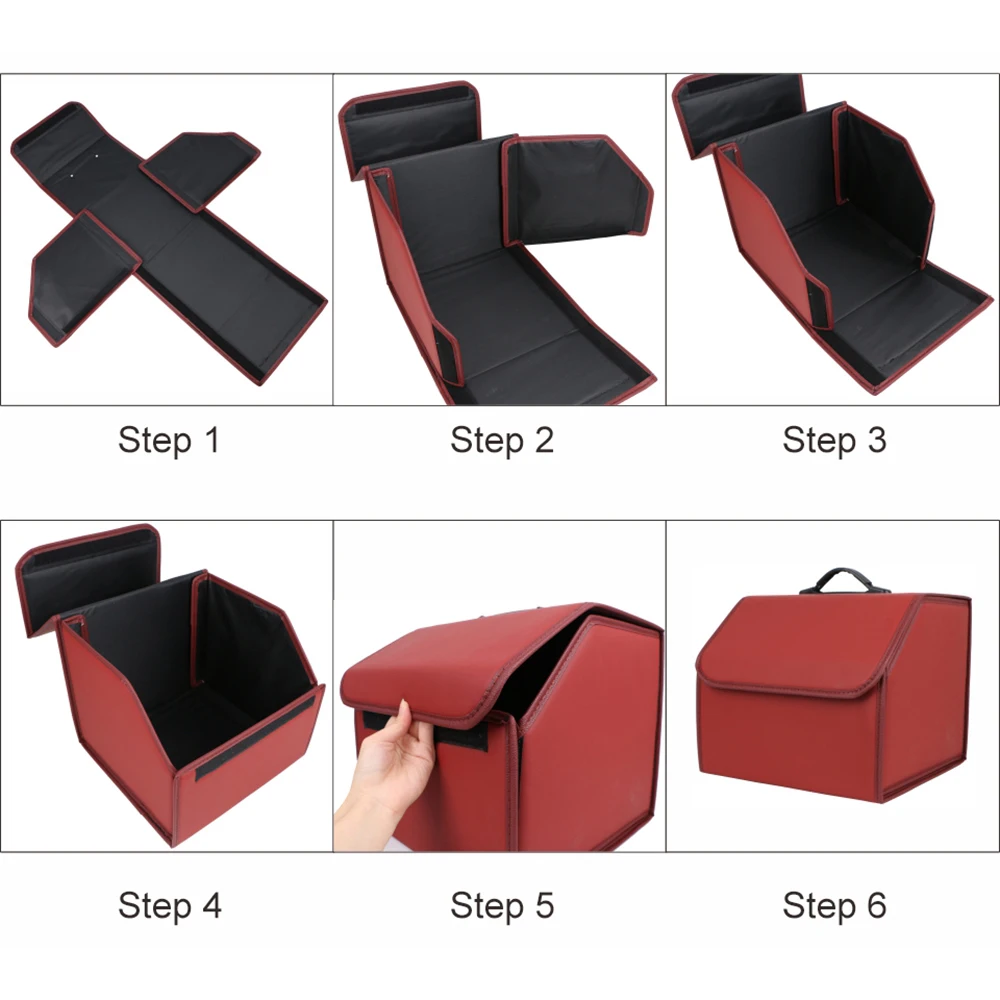 Step 1

Step 2

Step 3

Step 4

Step 5

Step 6