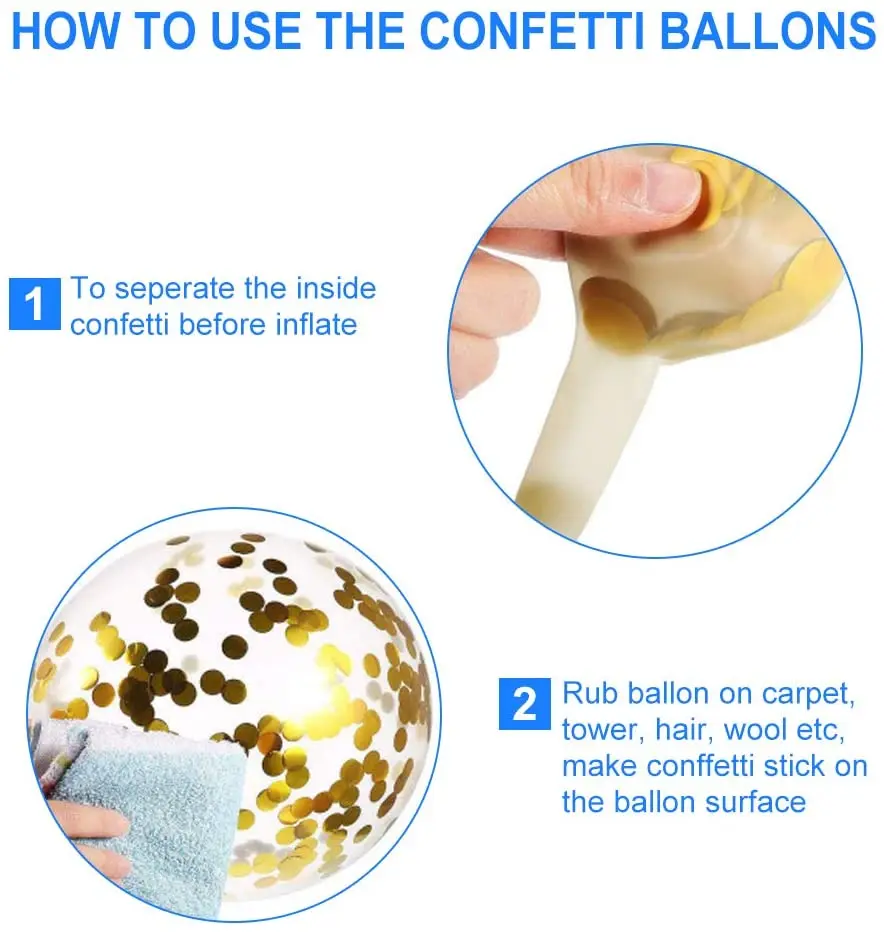 HOW TO USE THE CONFETTI BALLONS

1 To seperate the inside confetti before inflate

2 Rub ballon on carpet, tower, hair, wool etc, make conffetti stick on the ballon surface