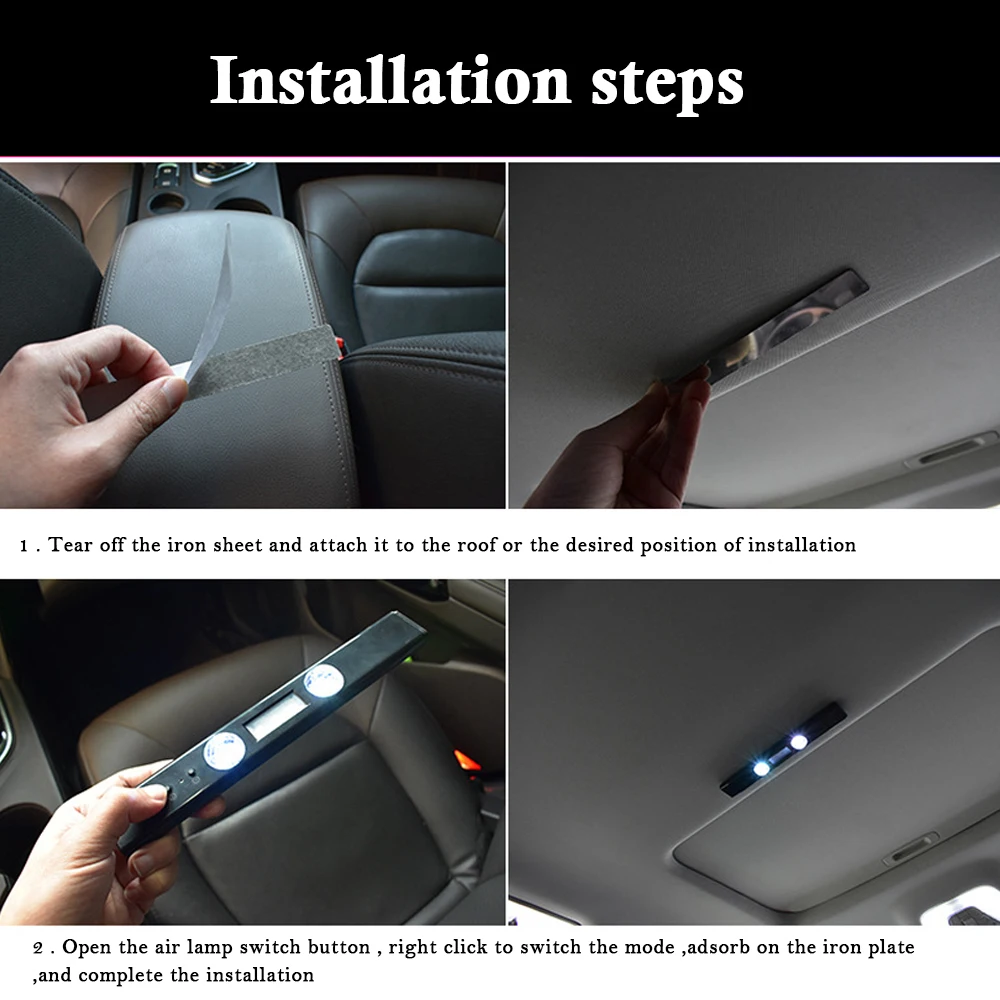 Installation steps

1 . Tear off the iron sheet and attach it to the roof or the desired position of installation

2 . Open the air lamp switch button , right click to switch the mode ,adsorb on the iron plate ,and complete the installation