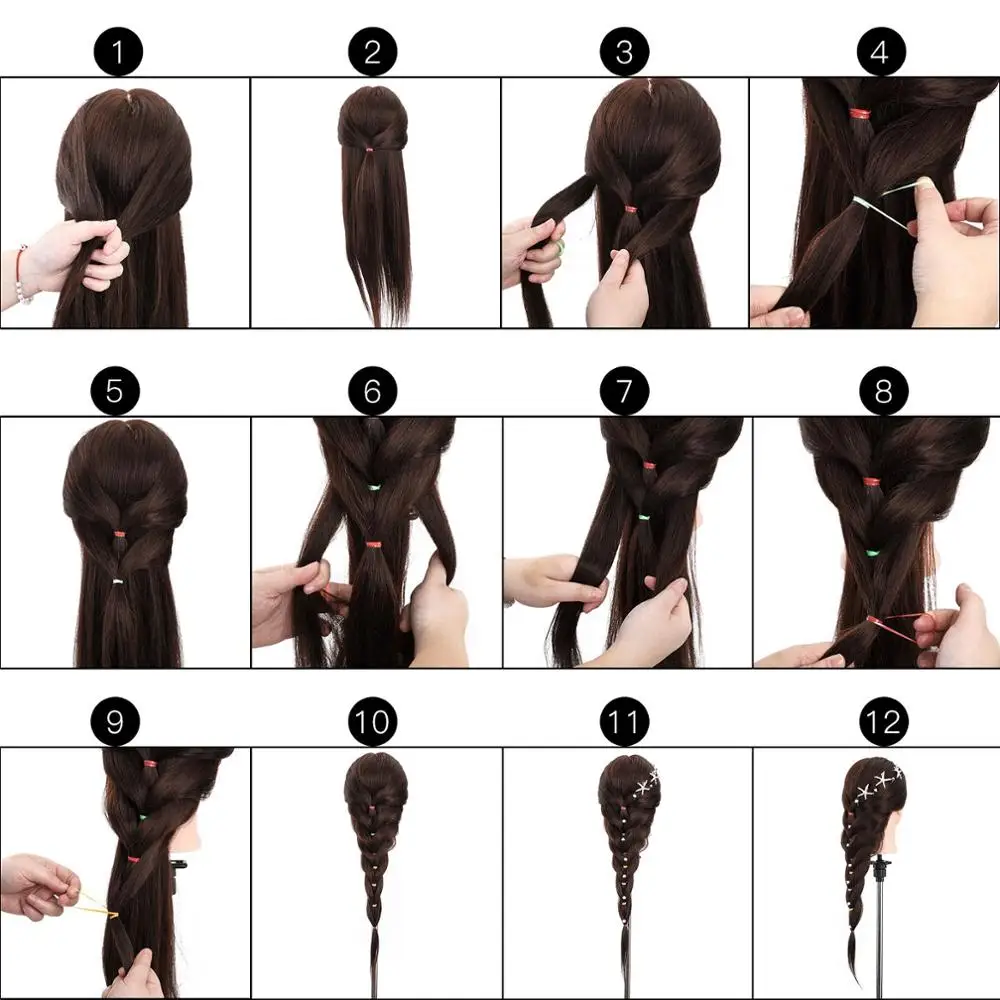 1

2

3

4

5

6

7

8

9

10

11

12