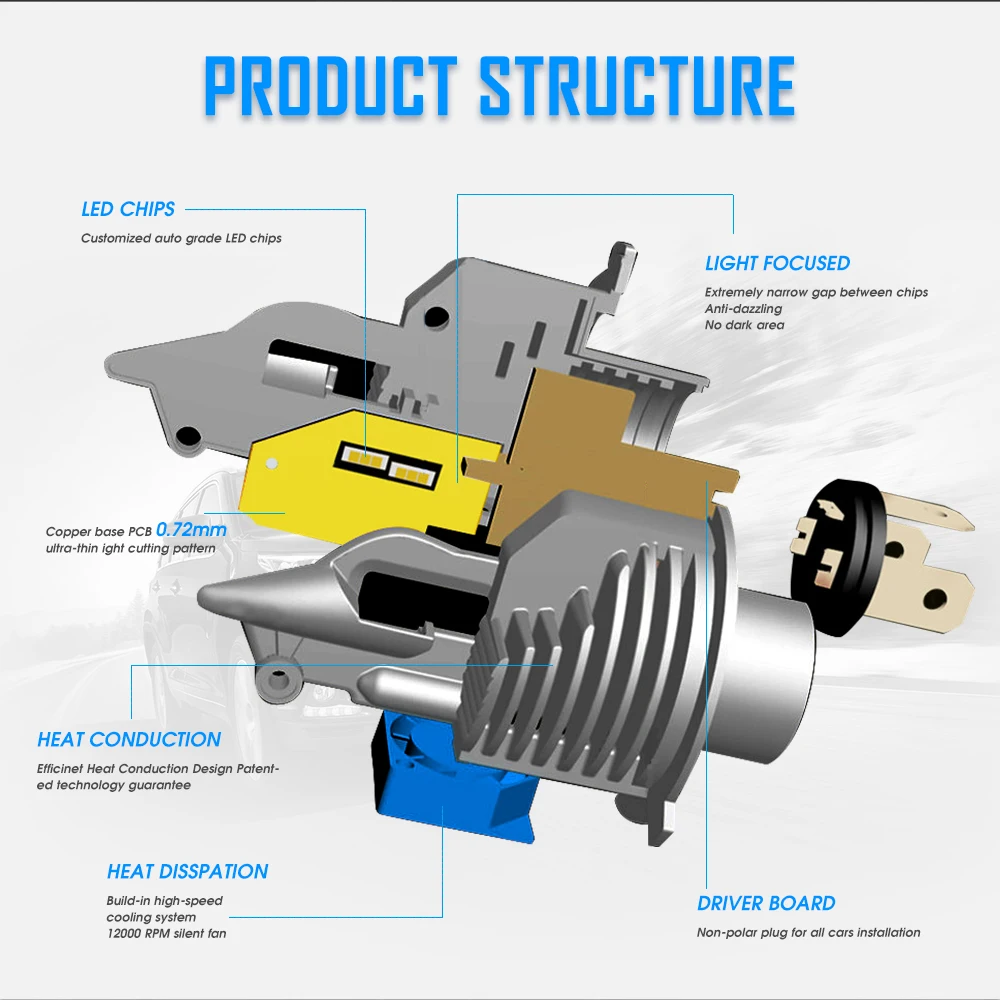 PRODUCT STRUCTURE

LED CHIPS
Customized auto grade LED chips

LIGHT FOCUSED
Extremely narrow gap between chips
Anti-dazzling
No dark area

Copper base PCB 0.72mm
ultra-thin ight cutting pattern

HEAT CONDUCTION
Efficinet Heat Conduction Design Patented technology guarantee

HEAT DISSPATION
Build-in high-speed
cooling system
12000 RPM silent fan

DRIVER BOARD
Non-polar plug for all cars installation