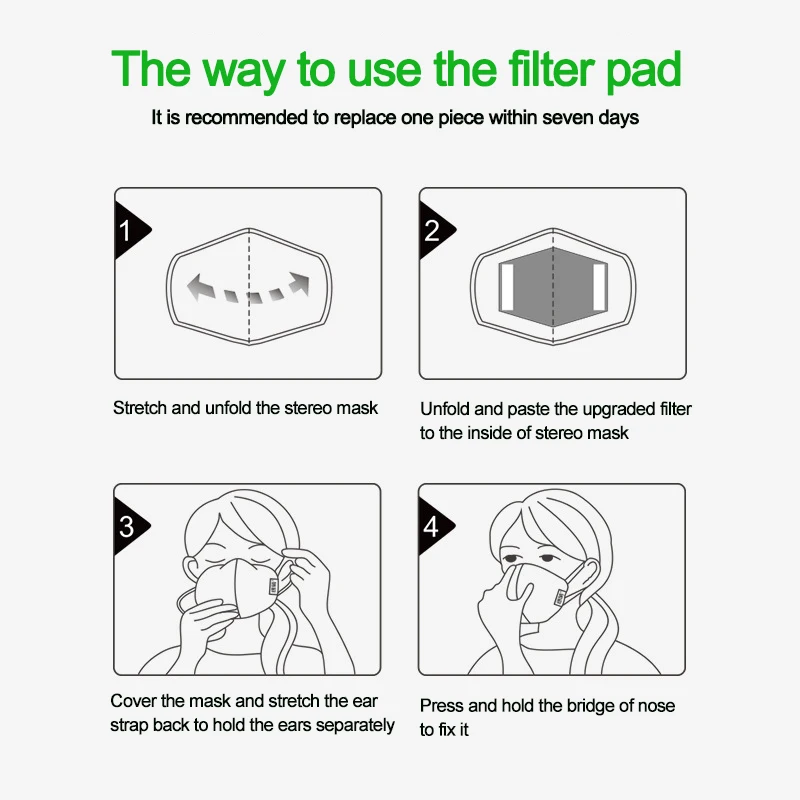 The way to use the filter pad

It is recommended to replace one piece within seven days

1

Stretch and unfold the stereo mask

2

Unfold and paste the upgraded filter to the inside of stereo mask

3

Cover the mask and stretch the ear strap back to hold the ears separately

4

Press and hold the bridge of nose to fix it