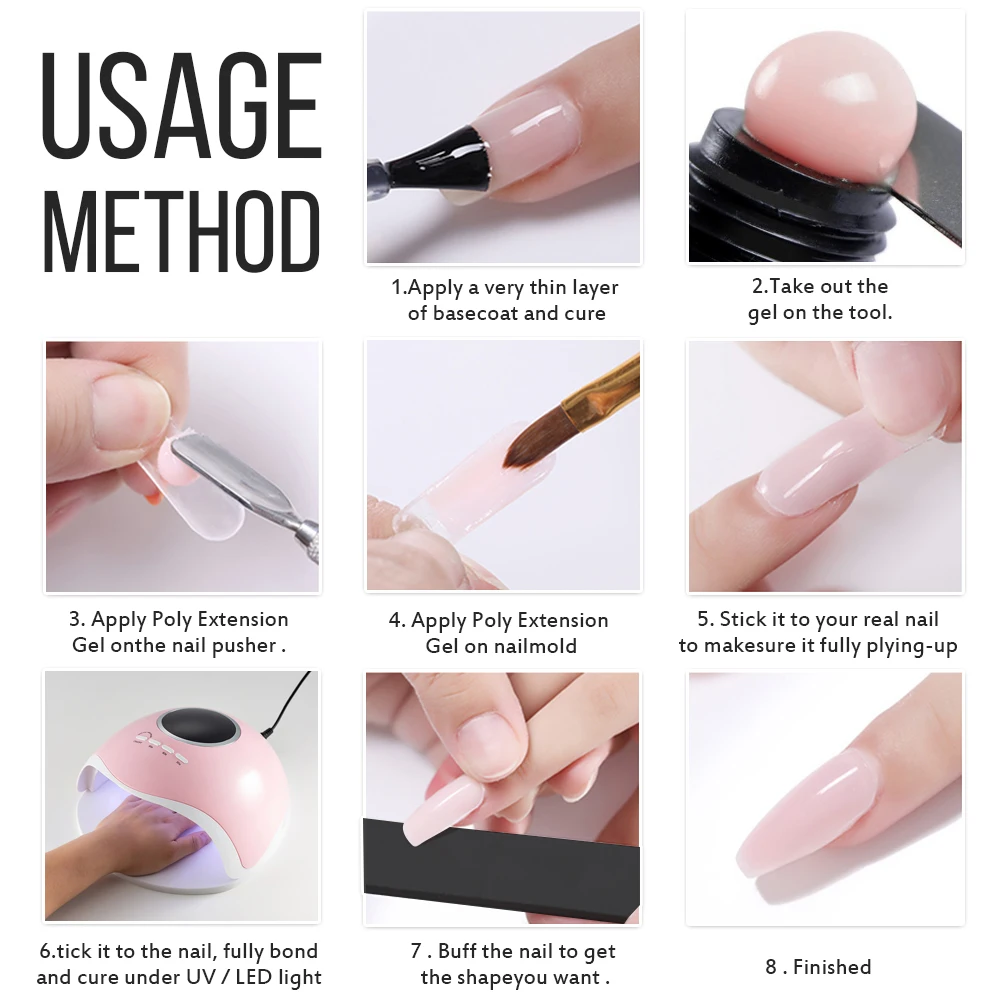 USAGE METHOD

1.Apply a very thin layer of basecoat and cure

2.Take out the gel on the tool.

3. Apply Poly Extension Gel onthe nail pusher .

4. Apply Poly Extension Gel on nailmold

5. Stick it to your real nail to makesure it fully plying-up

6.tick it to the nail, fully bond and cure under UV / LED light

7 . Buff the nail to get the shapeyou want .

8 . Finished