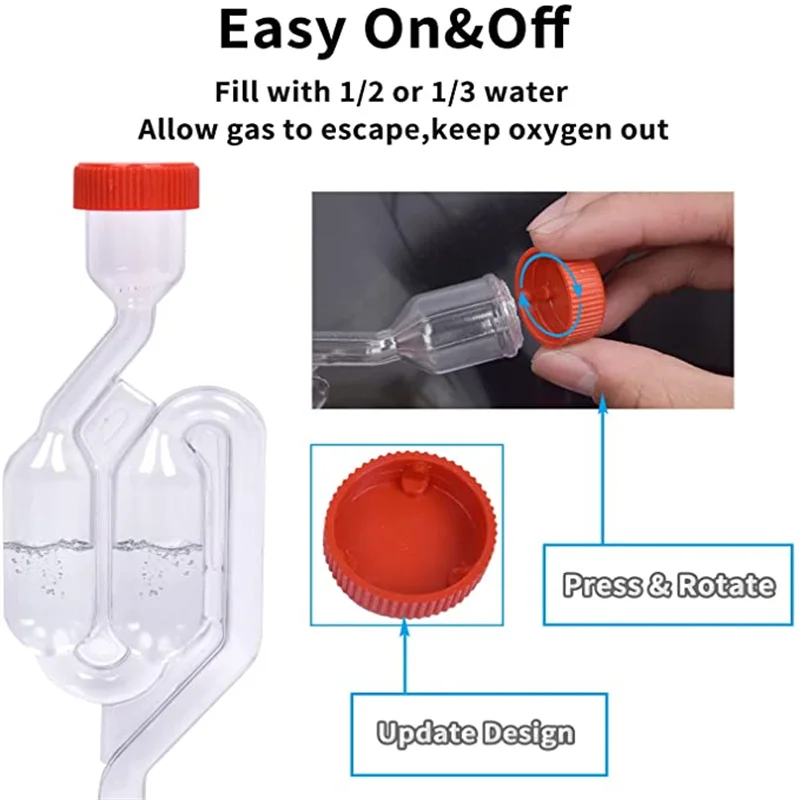 Easy On&Off

Fill with 1/2 or 1/3 water
Allow gas to escape,keep oxygen out

Press & Rotate

Update Design