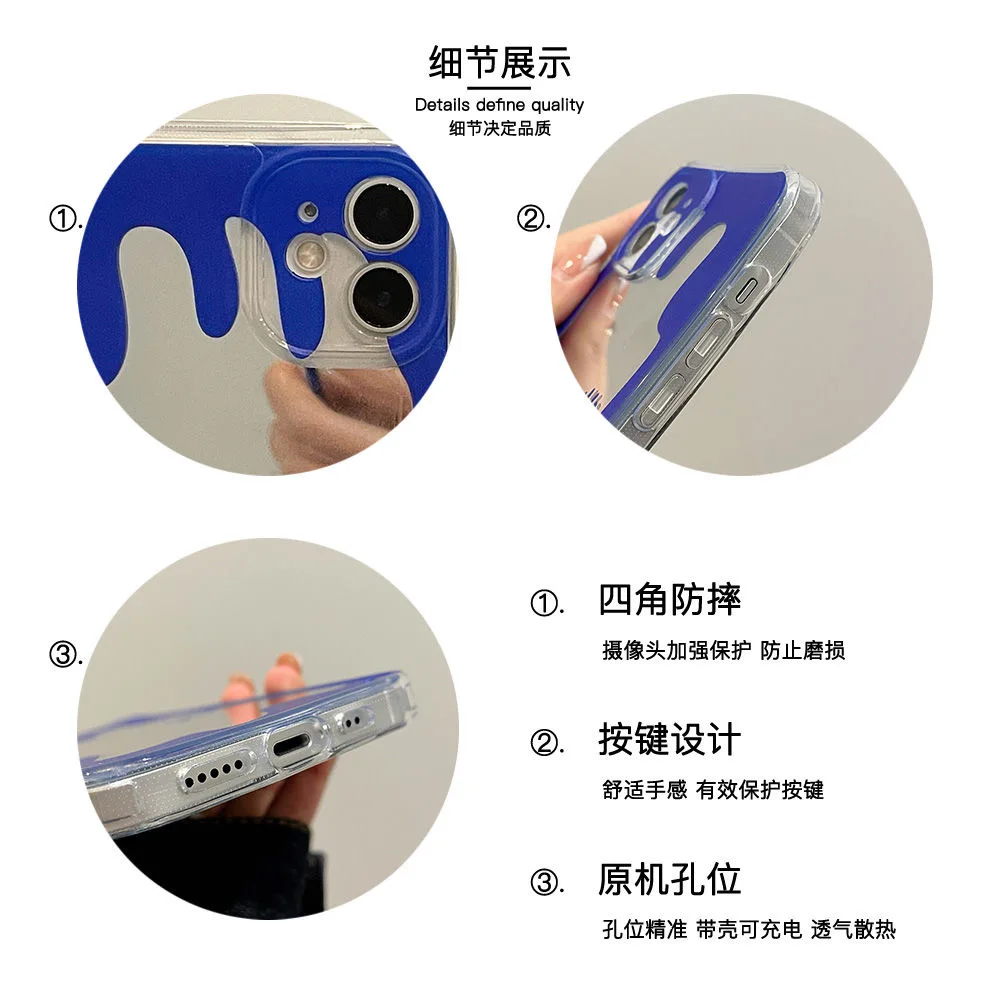 细节展示

Details define quality
细节决定品质

①.

②.

③.

①. 四角防摔

摄像头加强保护 防止磨损

②. 按键设计

舒适手感 有效保护按键

③. 原机孔位

孔位精准 带壳可充电 透气散热