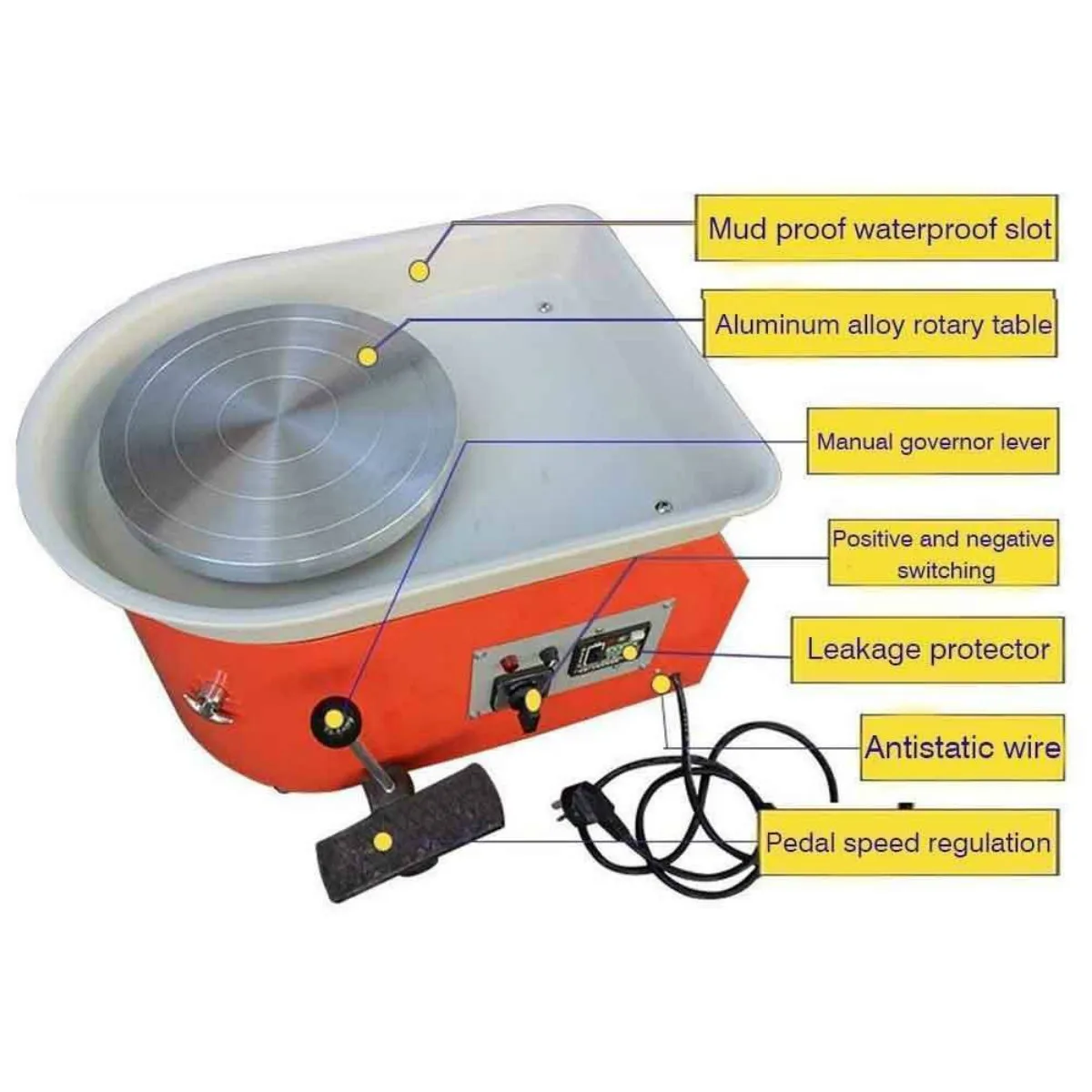 Mud proof waterproof slot

Aluminum alloy rotary table

Manual governor lever

Positive and negative switching

Leakage protector

Antistatic wire

Pedal speed regulation