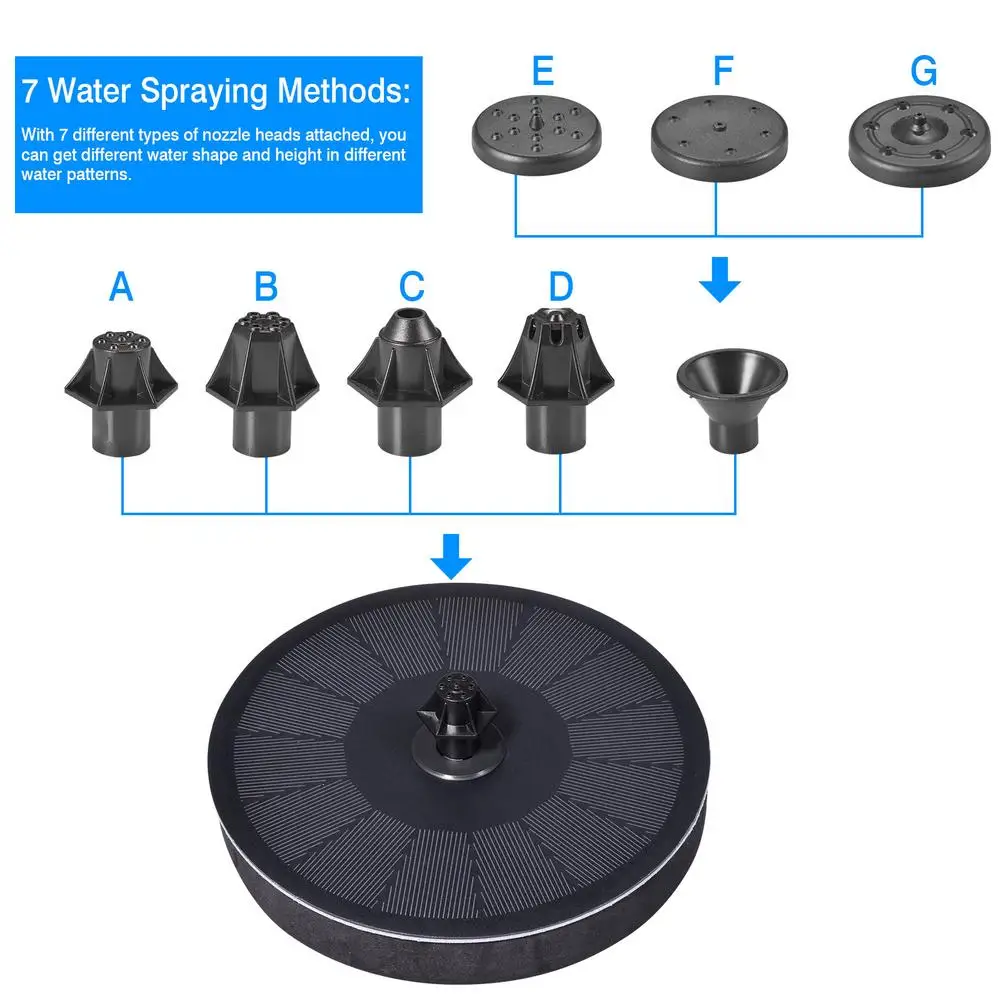 7 Water Spraying Methods:

With 7 different types of nozzle heads attached, you can get different water shape and height in different water patterns.

E

F

G

A

B

C

D