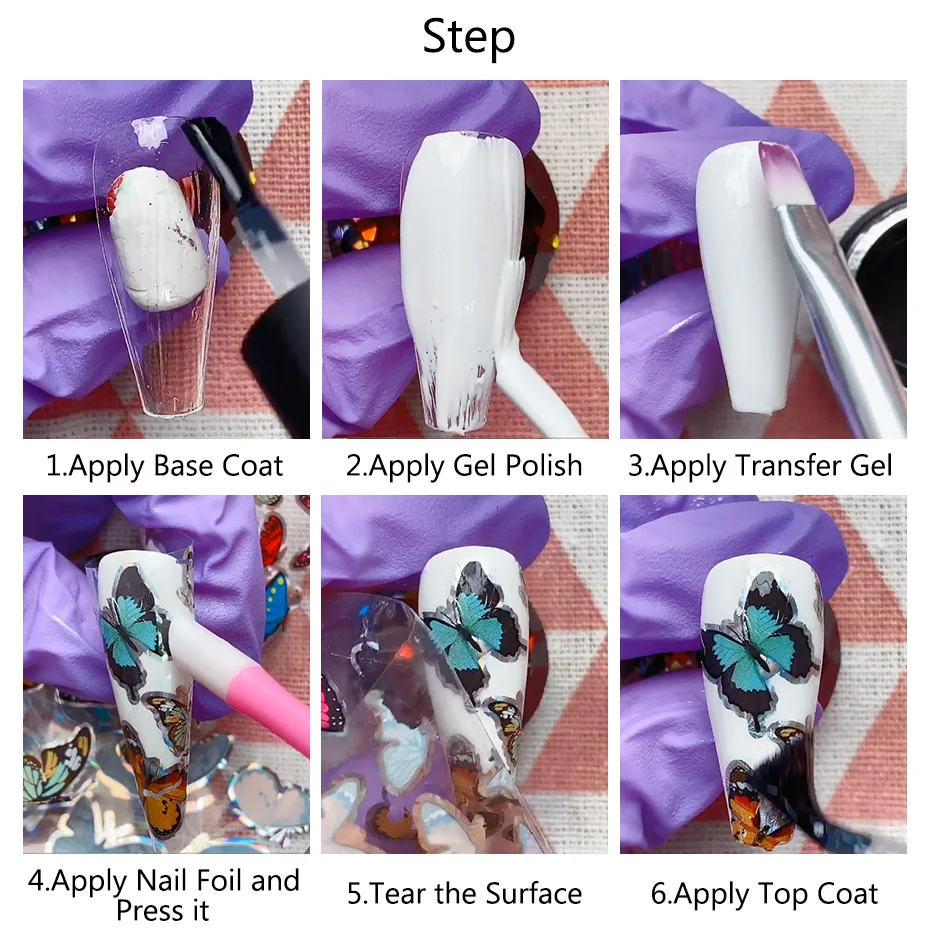 Step

1.Apply Base Coat

2.Apply Gel Polish

3.Apply Transfer Gel

4.Apply Nail Foil and Press it

5.Tear the Surface

6.Apply Top Coat