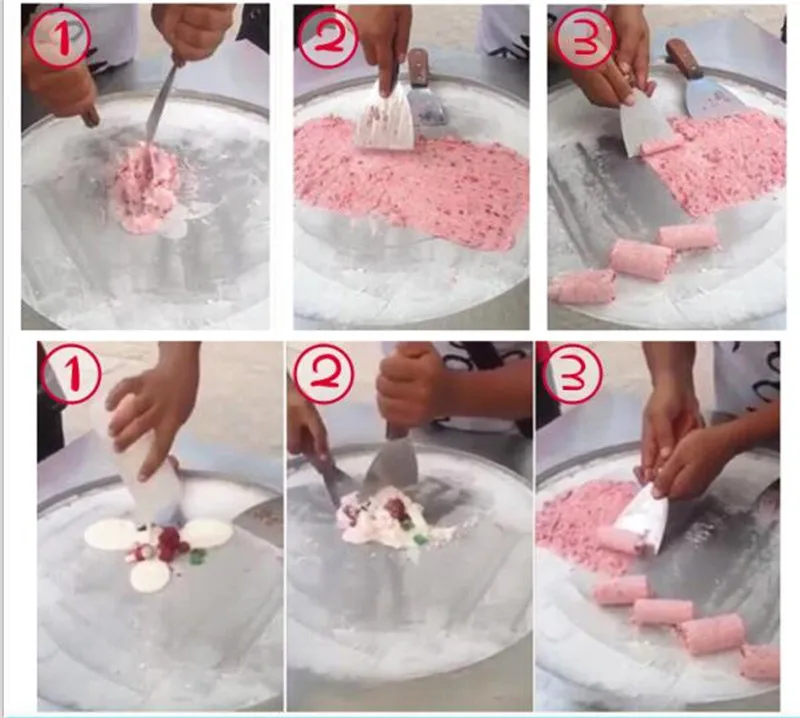 1
2
3
1
2
3