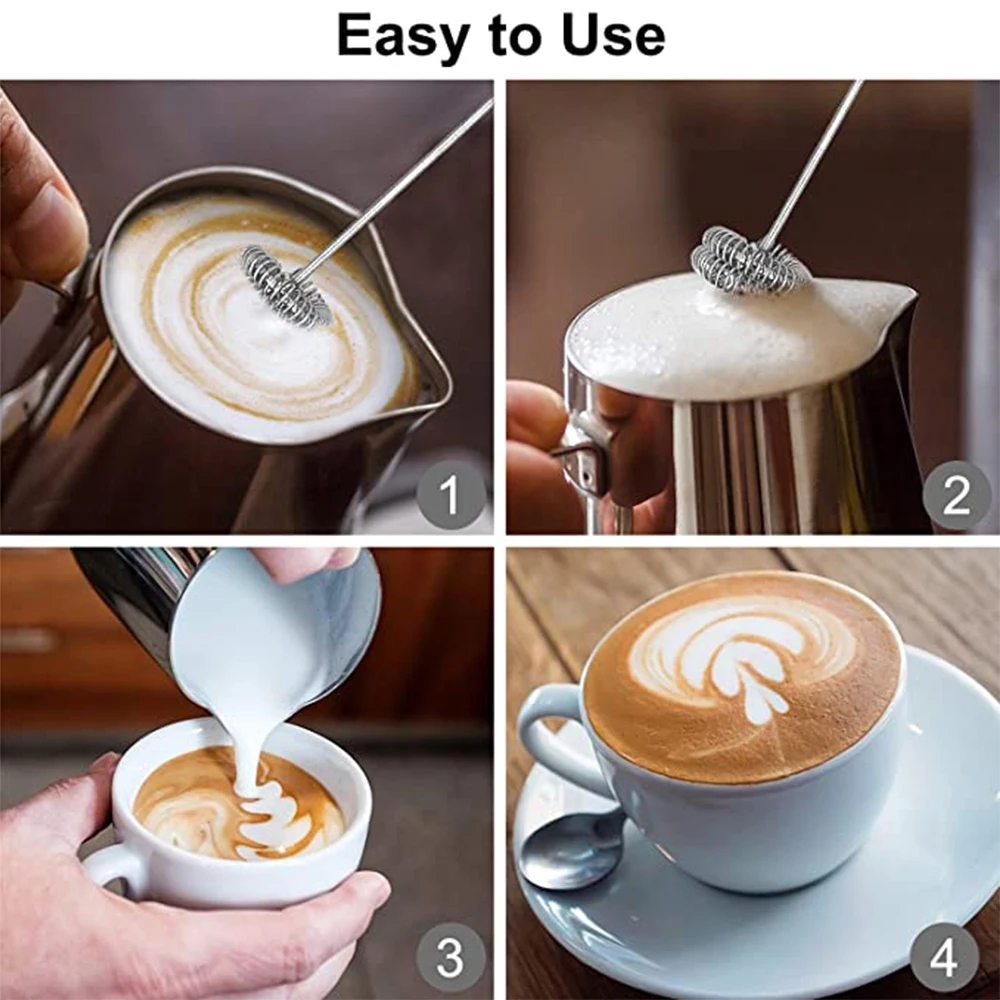 Easy to Use

1

2

3

4