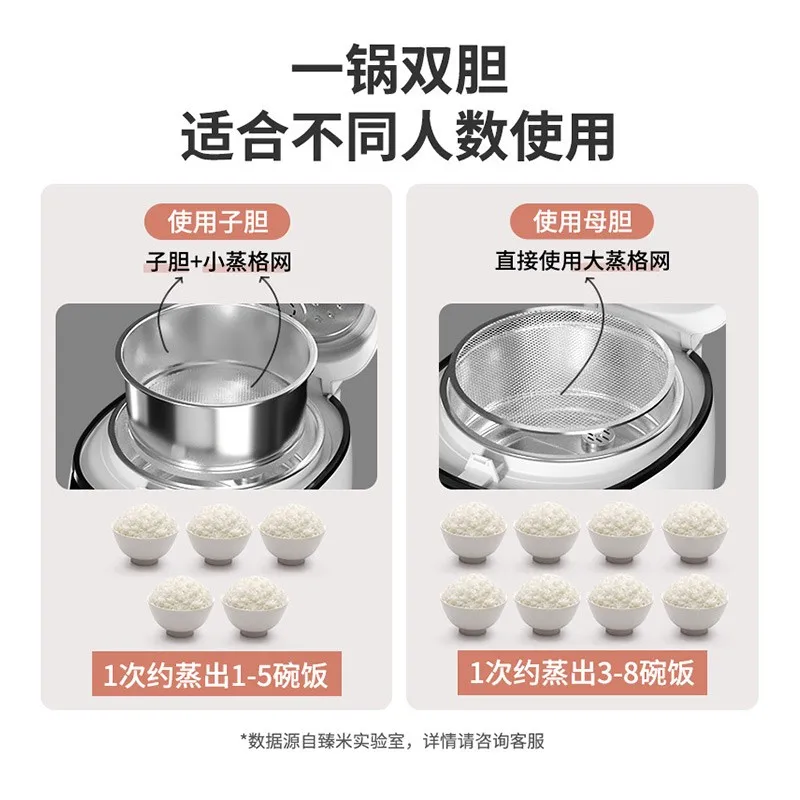 一锅双胆
适合不同人数使用

使用子胆
子胆+小蒸格网

1次约蒸出1-5碗饭

使用母胆
直接使用大蒸格网

1次约蒸出3-8碗饭

*数据源自臻米实验室，详情请咨询客服