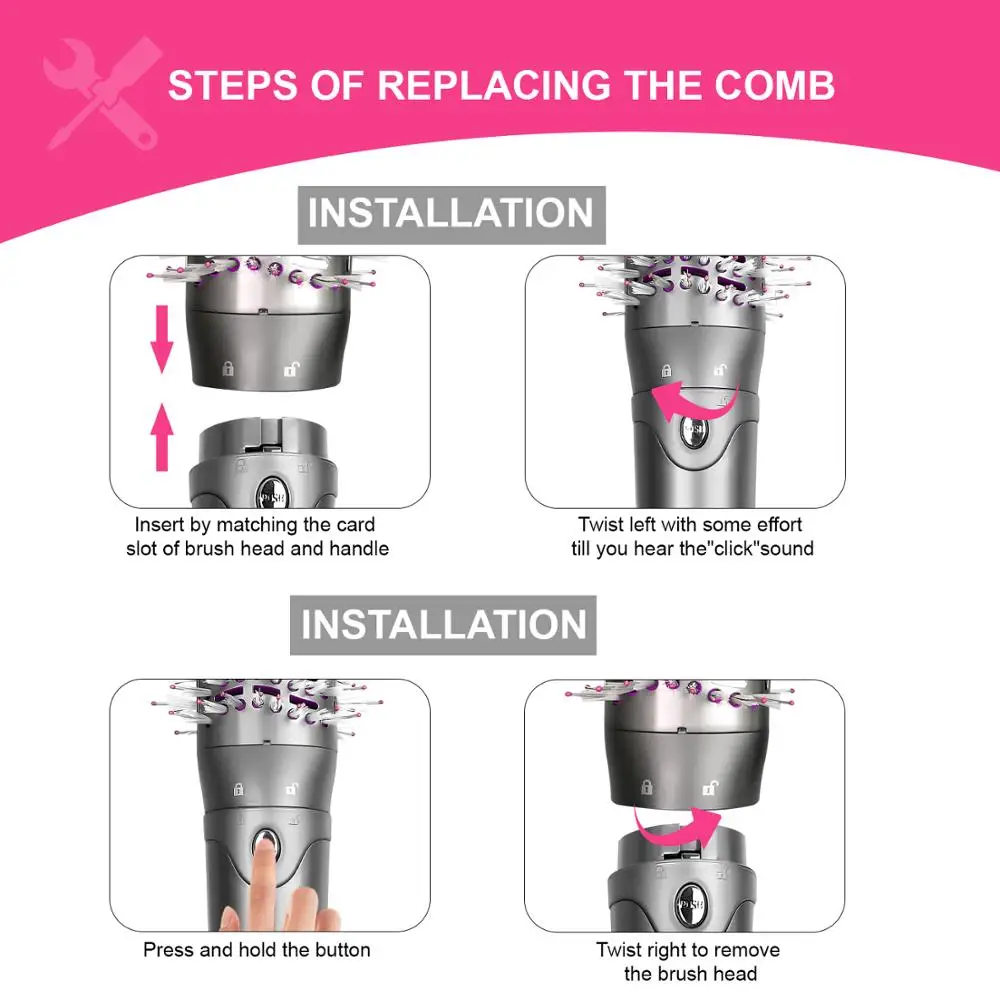 STEPS OF REPLACING THE COMB

INSTALLATION

PUSH

Insert by matching the card slot of brush head and handle

PUSH

Twist left with some effort till you hear the"click"sound

INSTALLATION

Press and hold the button

PUSH

Twist right to remove the brush head