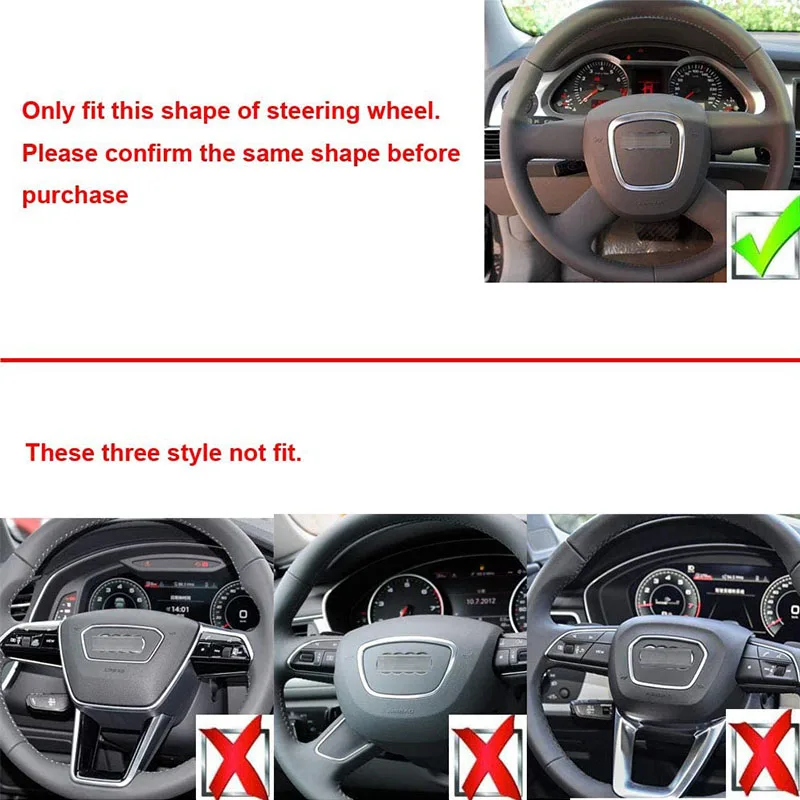 Only fit this shape of steering wheel.
Please confirm the same shape before purchase

These three style not fit.

14:01

10.7.2012