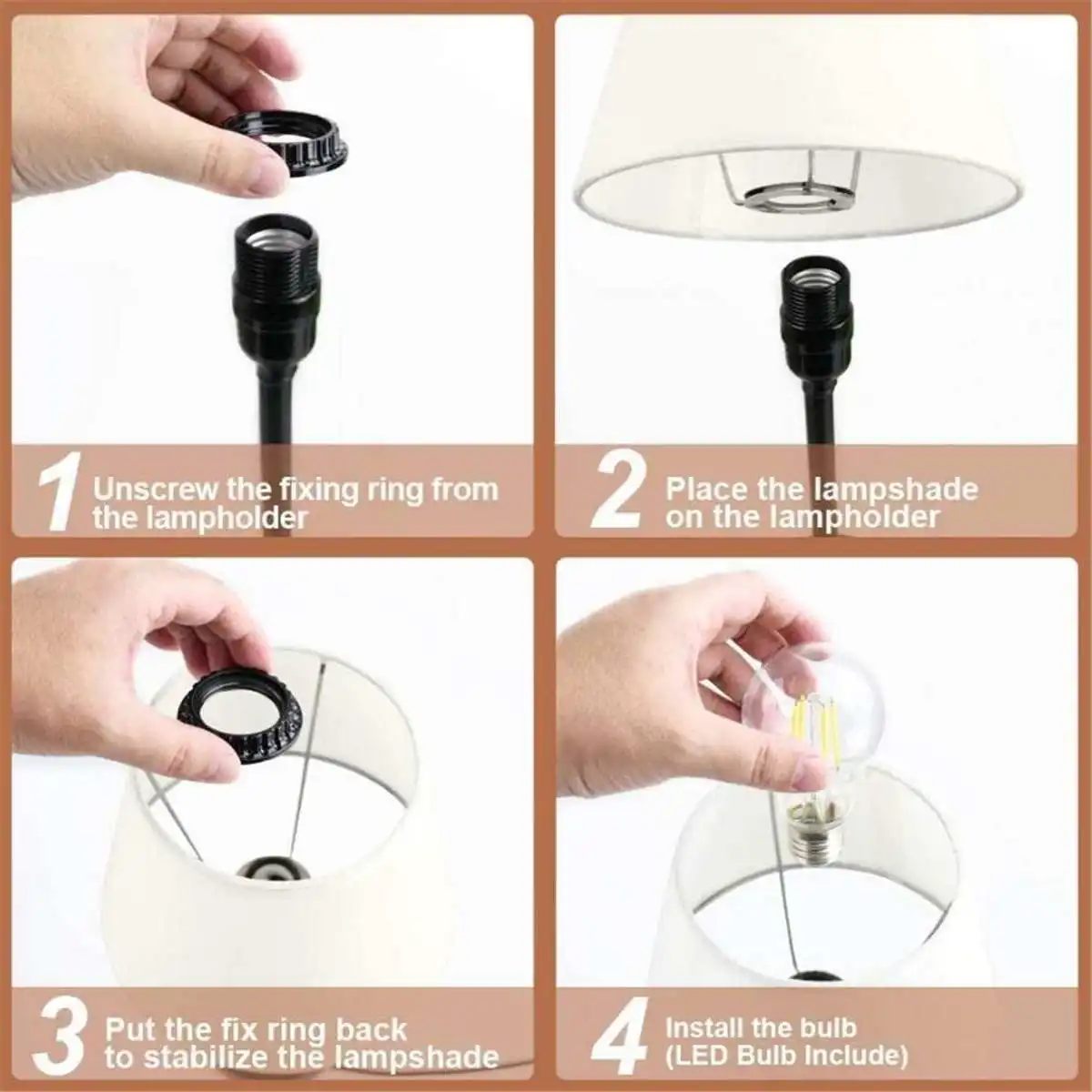 1 Unscrew the fixing ring from the lampholder

2 Place the lampshade on the lampholder

3 Put the fix ring back to stabilize the lampshade

4 Install the bulb (LED Bulb Include)