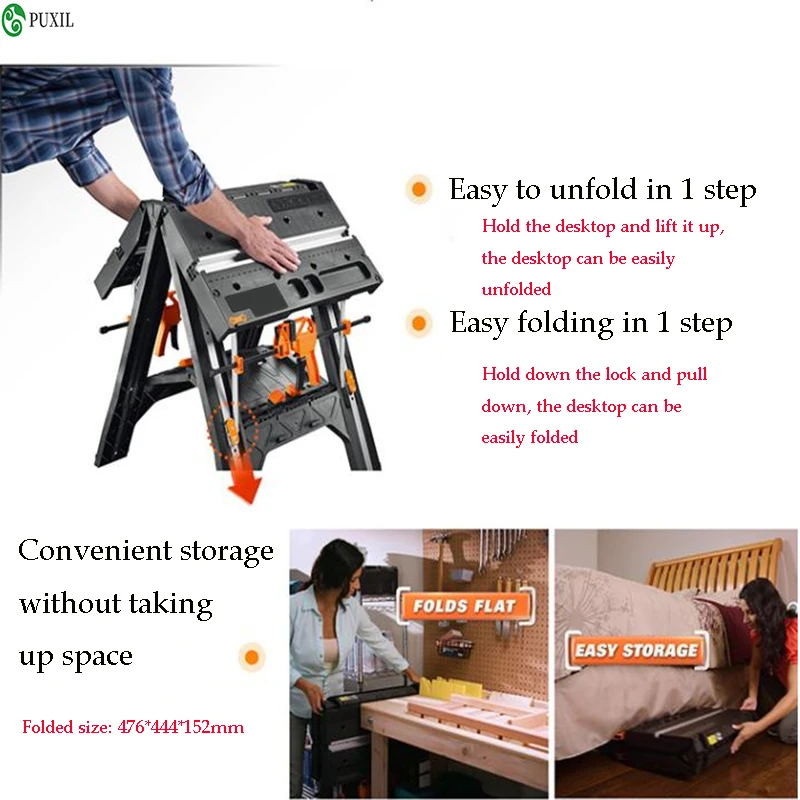 PUXIL

Easy to unfold in 1 step

Hold the desktop and lift it up, the desktop can be easily unfolded

Easy folding in 1 step

Hold down the lock and pull down, the desktop can be easily folded

Convenient storage without taking up space

Folded size: 476*444*152mm

FOLDS FLAT

EASY STORAGE