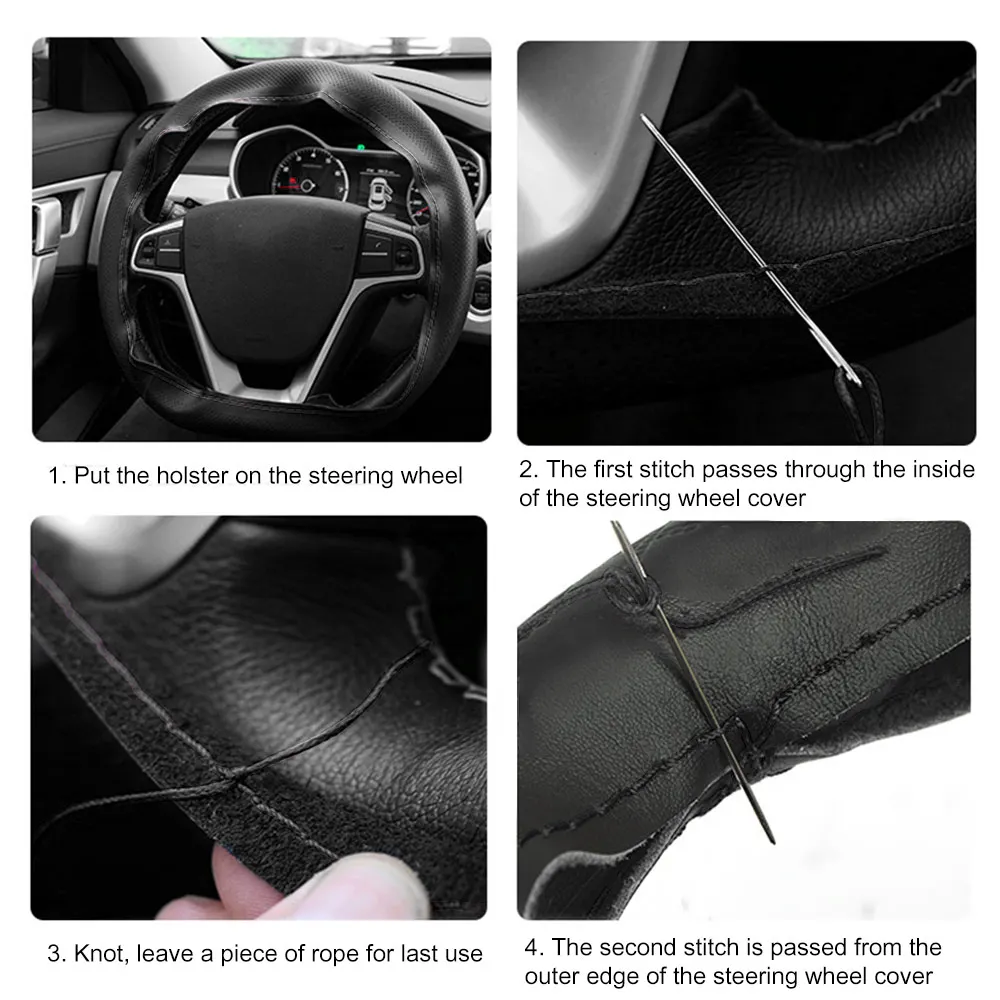 1. Put the holster on the steering wheel

2. The first stitch passes through the inside of the steering wheel cover

3. Knot, leave a piece of rope for last use

4. The second stitch is passed from the outer edge of the steering wheel cover