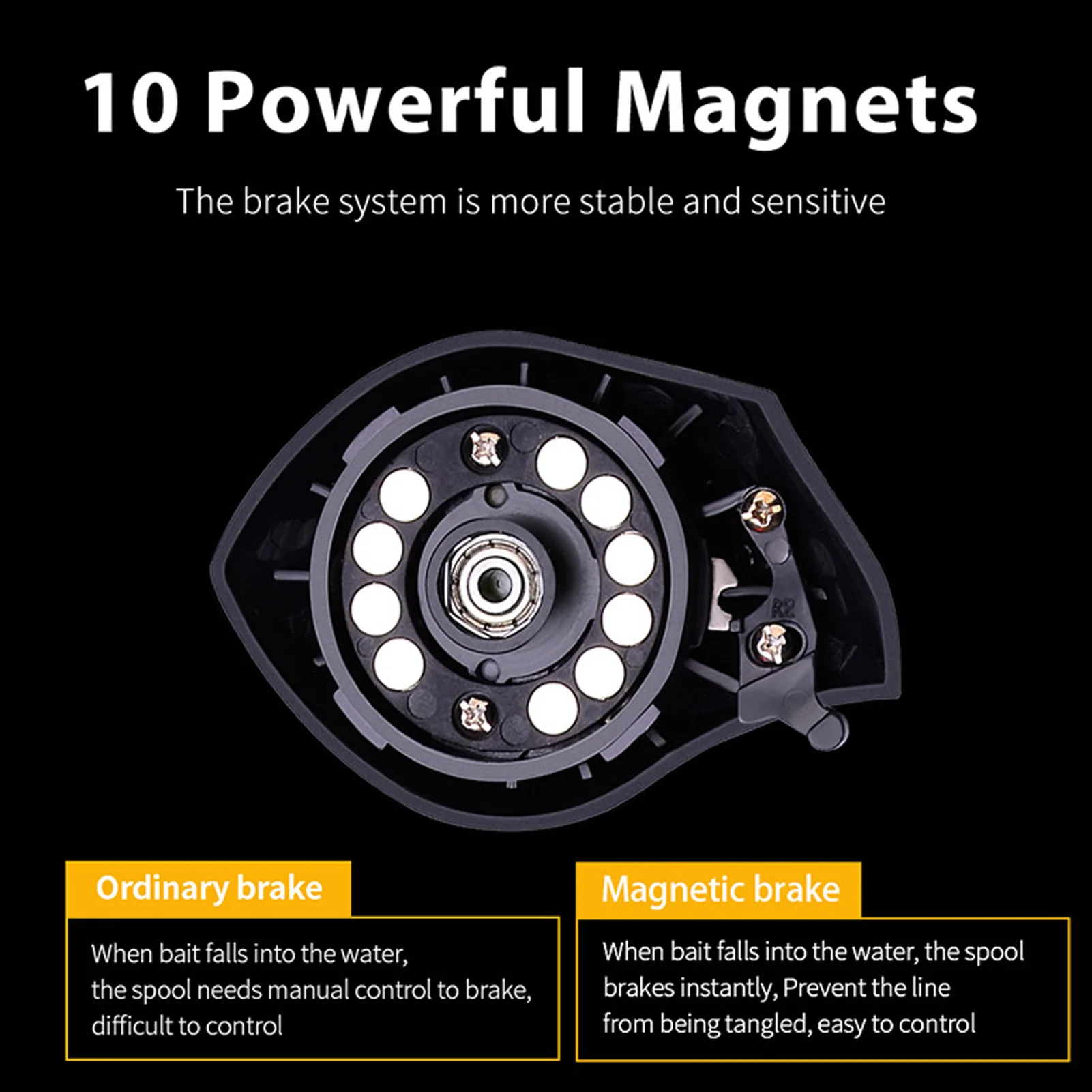 10 Powerful Magnets

The brake system is more stable and sensitive

Ordinary brake

When bait falls into the water, the spool needs manual control to brake, difficult to control

Magnetic brake

When bait falls into the water, the spool brakes instantly, Prevent the line from being tangled, easy to control