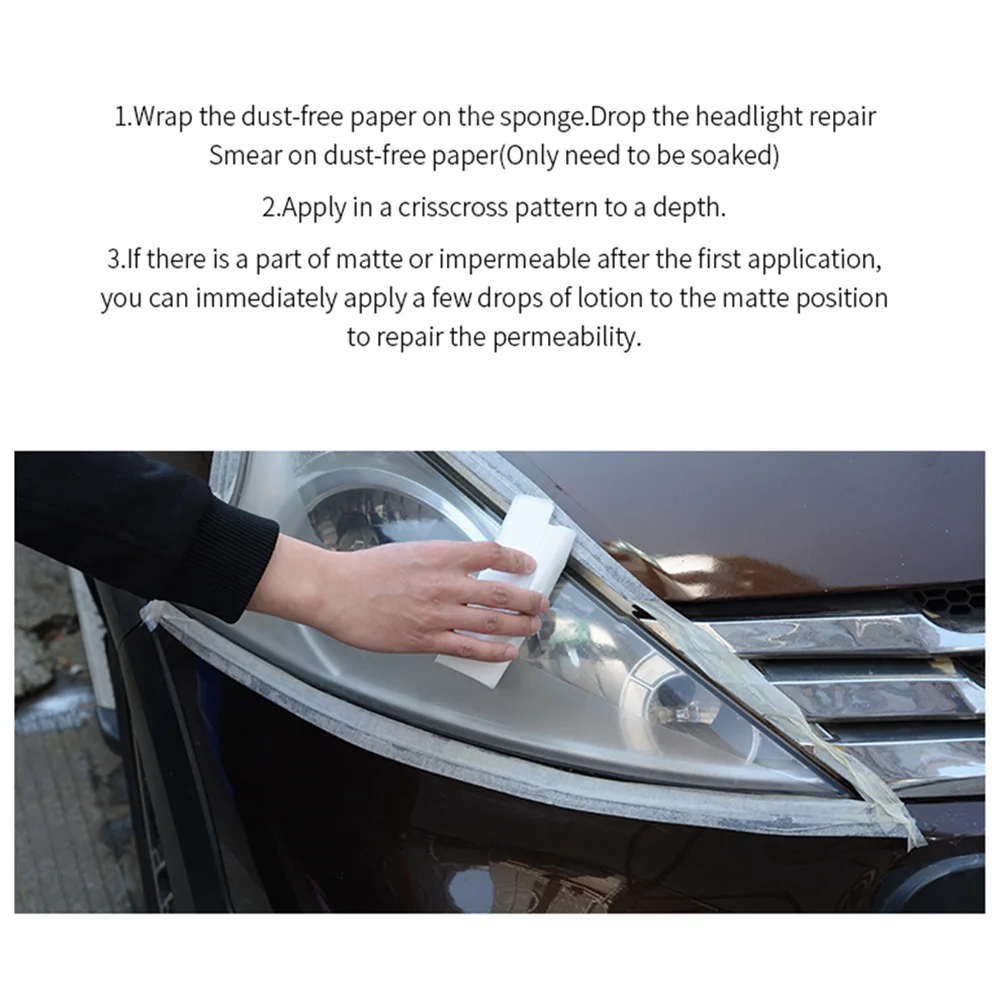 1.Wrap the dust-free paper on the sponge.Drop the headlight repair Smear on dust-free paper(Only need to be soaked)

2.Apply in a crisscross pattern to a depth.

3.If there is a part of matte or impermeable after the first application, you can immediately apply a few drops of lotion to the matte position to repair the permeability.