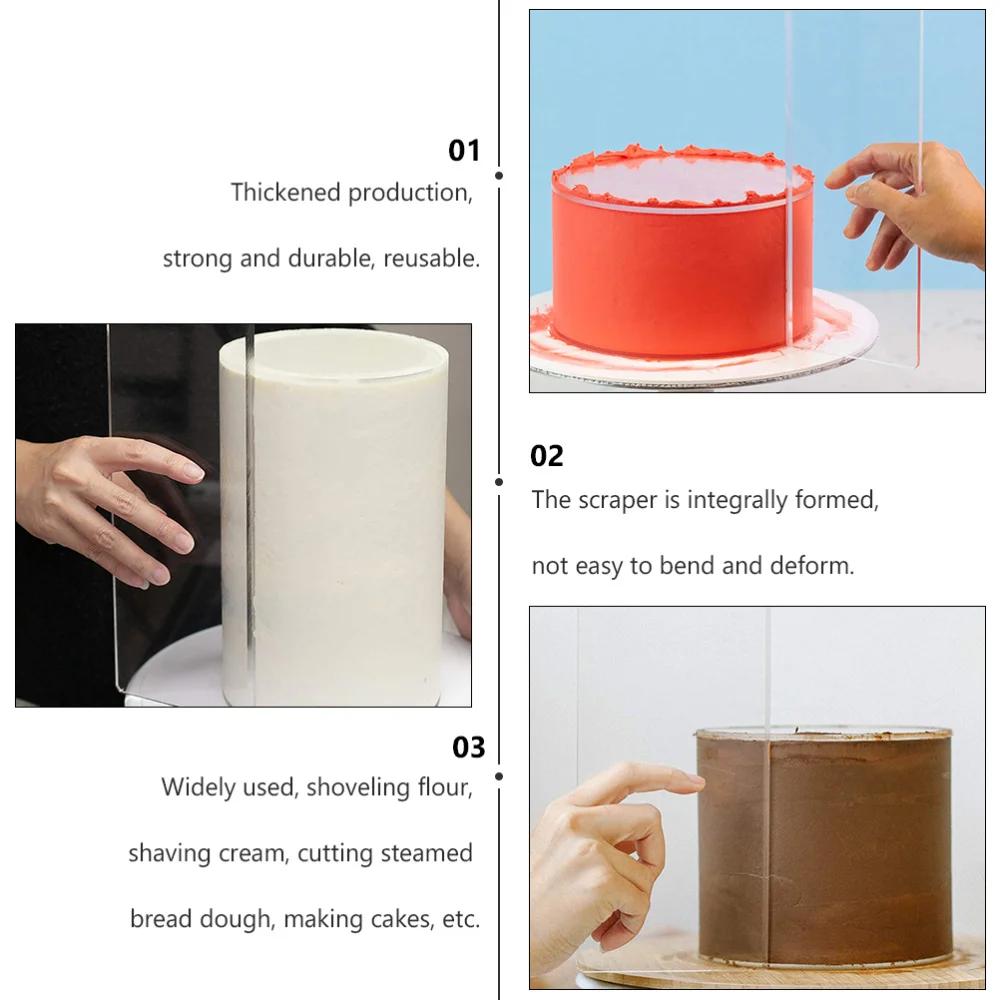 01
Thickened production,
strong and durable, reusable.

02
The scraper is integrally formed,
not easy to bend and deform.

03
Widely used, shoveling flour,
shaving cream, cutting steamed
bread dough, making cakes, etc.