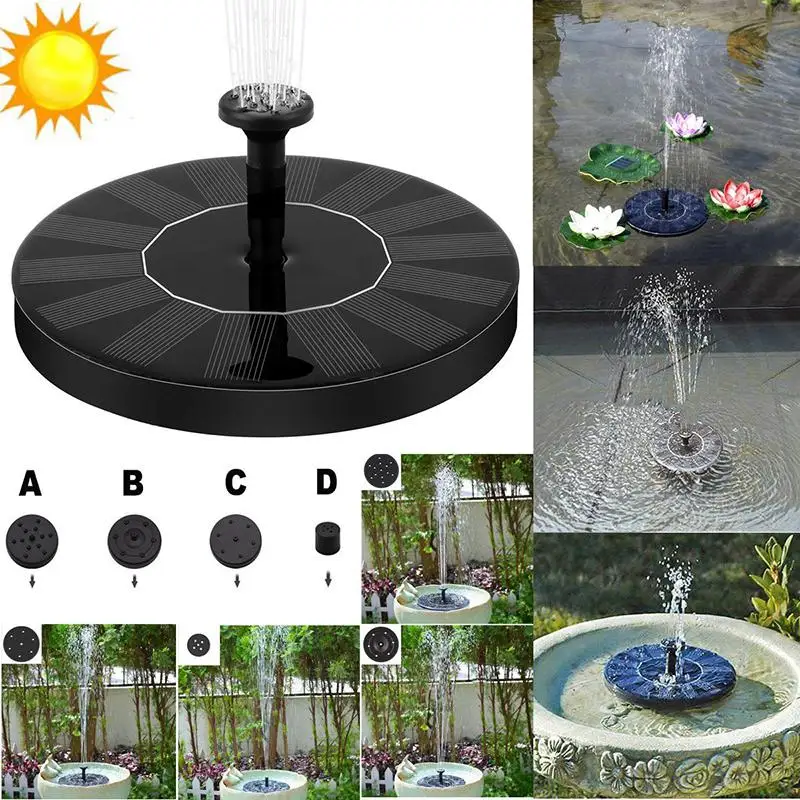 A B C D