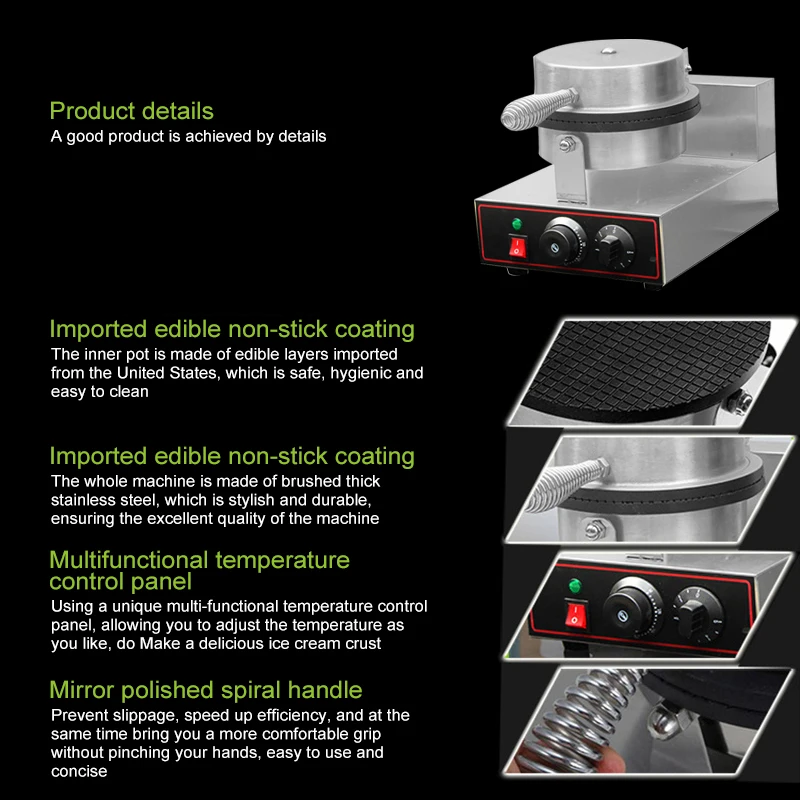 Product details
A good product is achieved by details

Imported edible non-stick coating
The inner pot is made of edible layers imported from the United States, which is safe, hygienic and easy to clean

Imported edible non-stick coating
The whole machine is made of brushed thick stainless steel, which is stylish and durable, ensuring the excellent quality of the machine

Multifunctional temperature control panel
Using a unique multi-functional temperature control panel, allowing you to adjust the temperature as you like, do Make a delicious ice cream crust

Mirror polished spiral handle
Prevent slippage, speed up efficiency, and at the same time bring you a more comfortable grip without pinching your hands, easy to use and concise