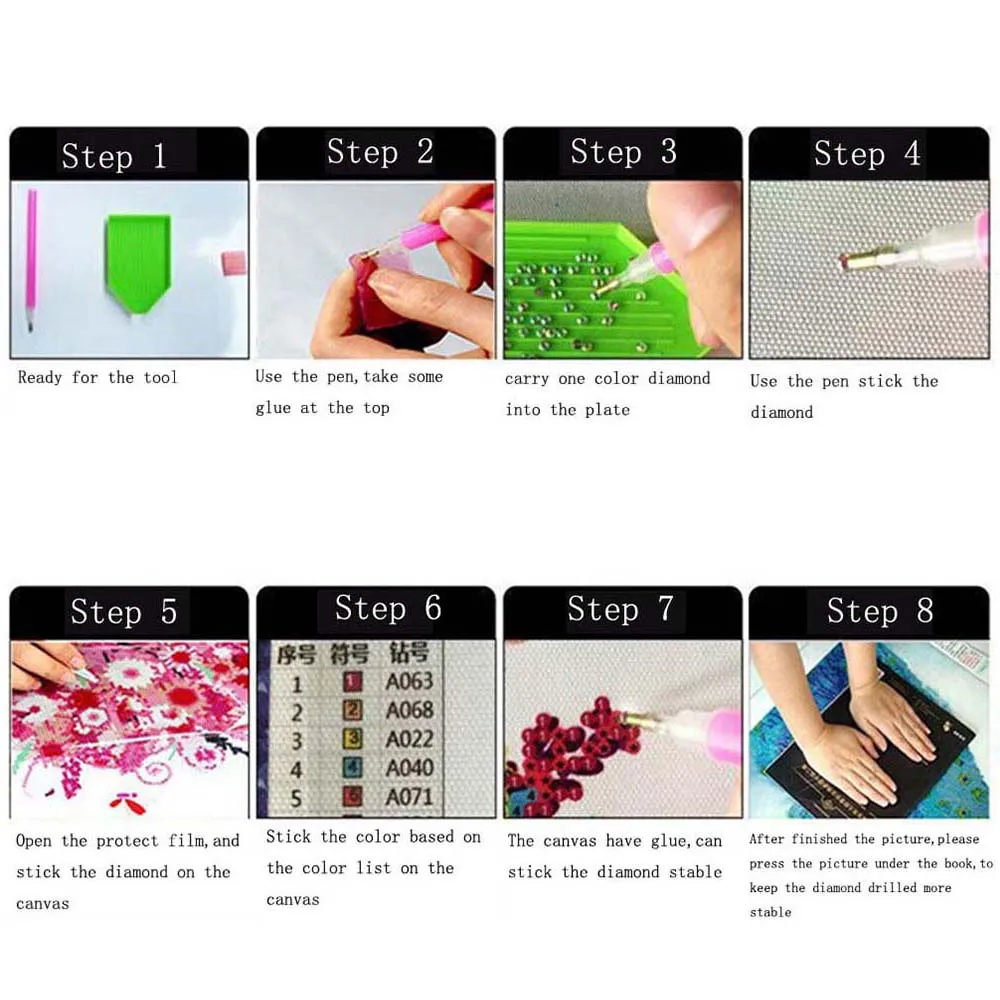 Step 1

Ready for the tool

Step 2

Use the pen, take some glue at the top

Step 3

carry one color diamond into the plate

Step 4

Use the pen stick the diamond

Step 5

Open the protect film, and stick the diamond on the canvas

Step 6

| 序号 | 符号 | 钻号 |
|---|---|---|
| 1 | 1 | A063 |
| 2 | 2 | A068 |
| 3 | 3 | A022 |
| 4 | 4 | A040 |
| 5 | 5 | A071 |

Stick the color based on the color list on the canvas

Step 7

The canvas have glue, can stick the diamond stable

Step 8

After finished the picture, please press the picture under the book, to keep the diamond drilled more stable