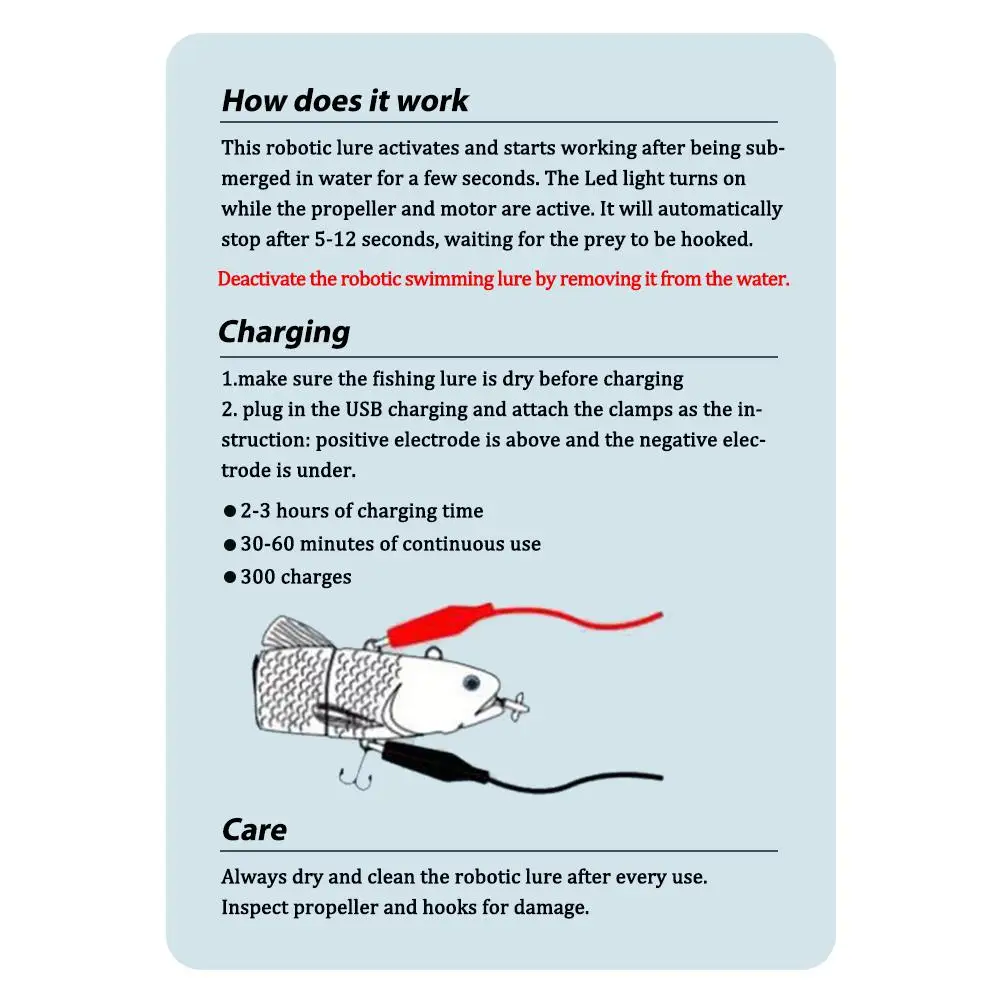 How does it work

This robotic lure activates and starts working after being submerged in water for a few seconds. The Led light turns on while the propeller and motor are active. It will automatically stop after 5-12 seconds, waiting for the prey to be hooked.

Deactivate the robotic swimming lure by removing it from the water.

Charging

1.make sure the fishing lure is dry before charging
2. plug in the USB charging and attach the clamps as the instruction: positive electrode is above and the negative electrode is under.

● 2-3 hours of charging time
● 30-60 minutes of continuous use
● 300 charges

Care

Always dry and clean the robotic lure after every use.
Inspect propeller and hooks for damage.