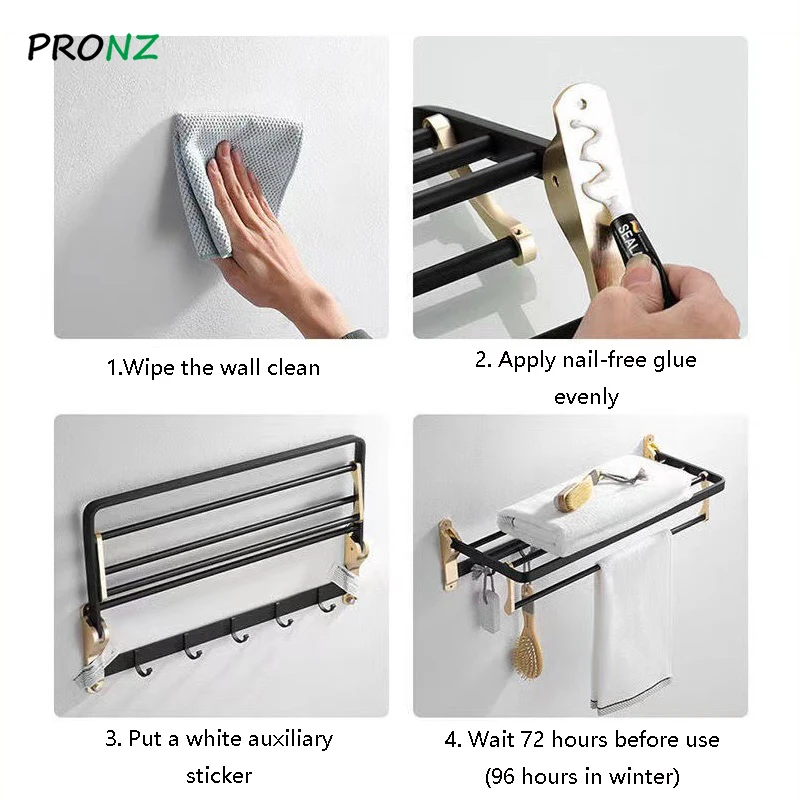 PRONZ

SEAL

1.Wipe the wall clean

2. Apply nail-free glue evenly

3. Put a white auxiliary sticker

4. Wait 72 hours before use (96 hours in winter)