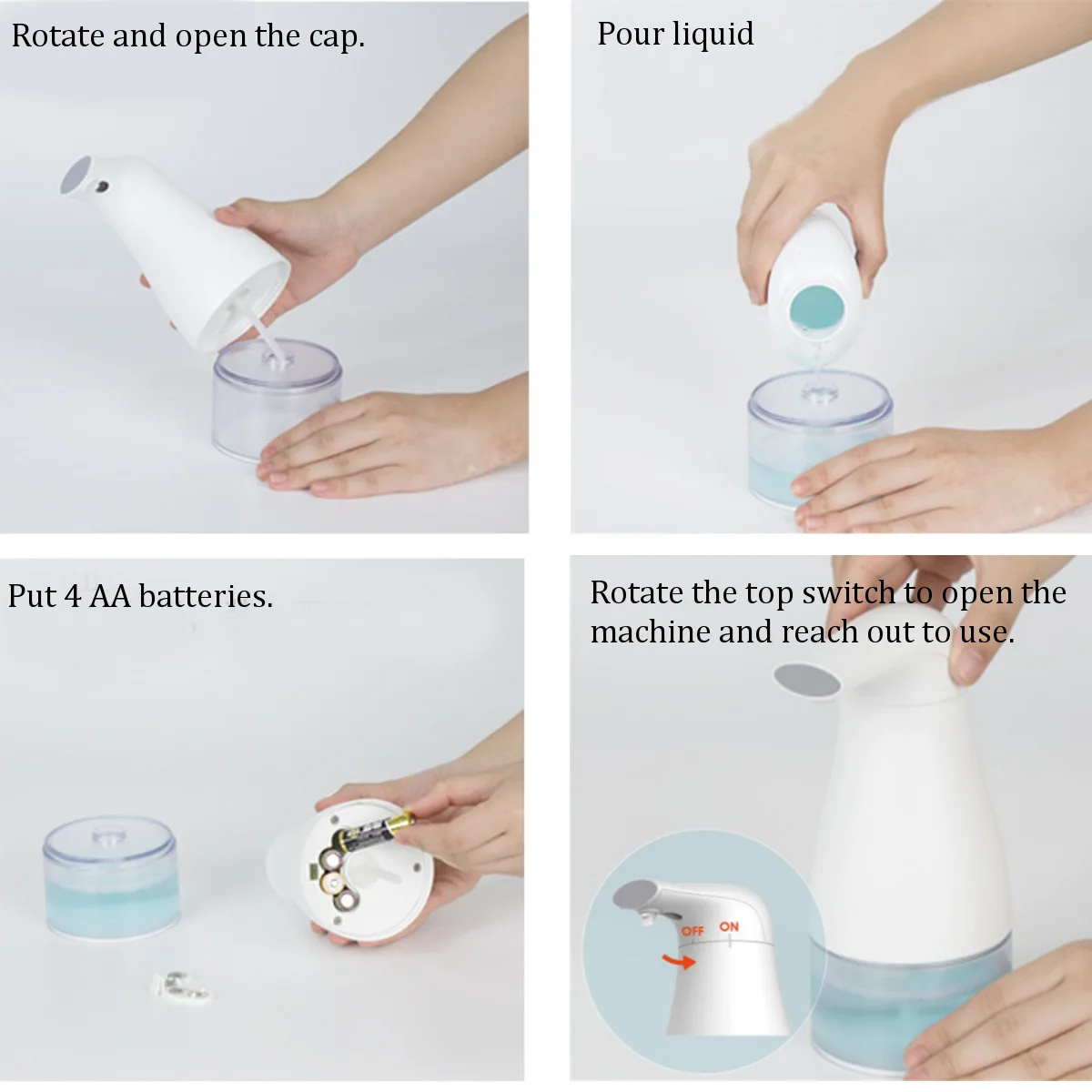 Rotate and open the cap.

Pour liquid

Put 4 AA batteries.

Rotate the top switch to open the machine and reach out to use.

OFF ON