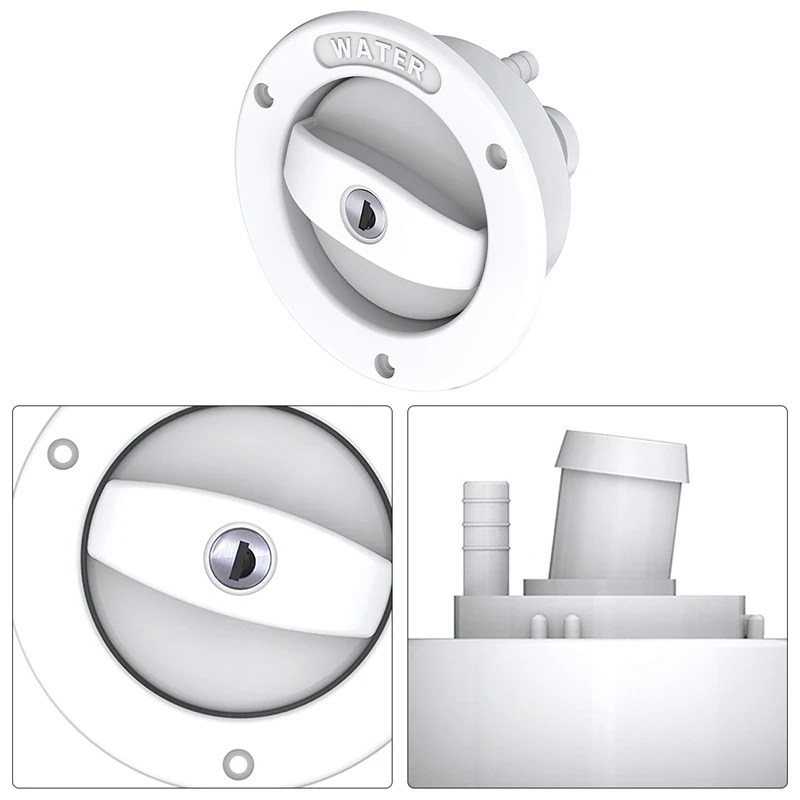 WATER