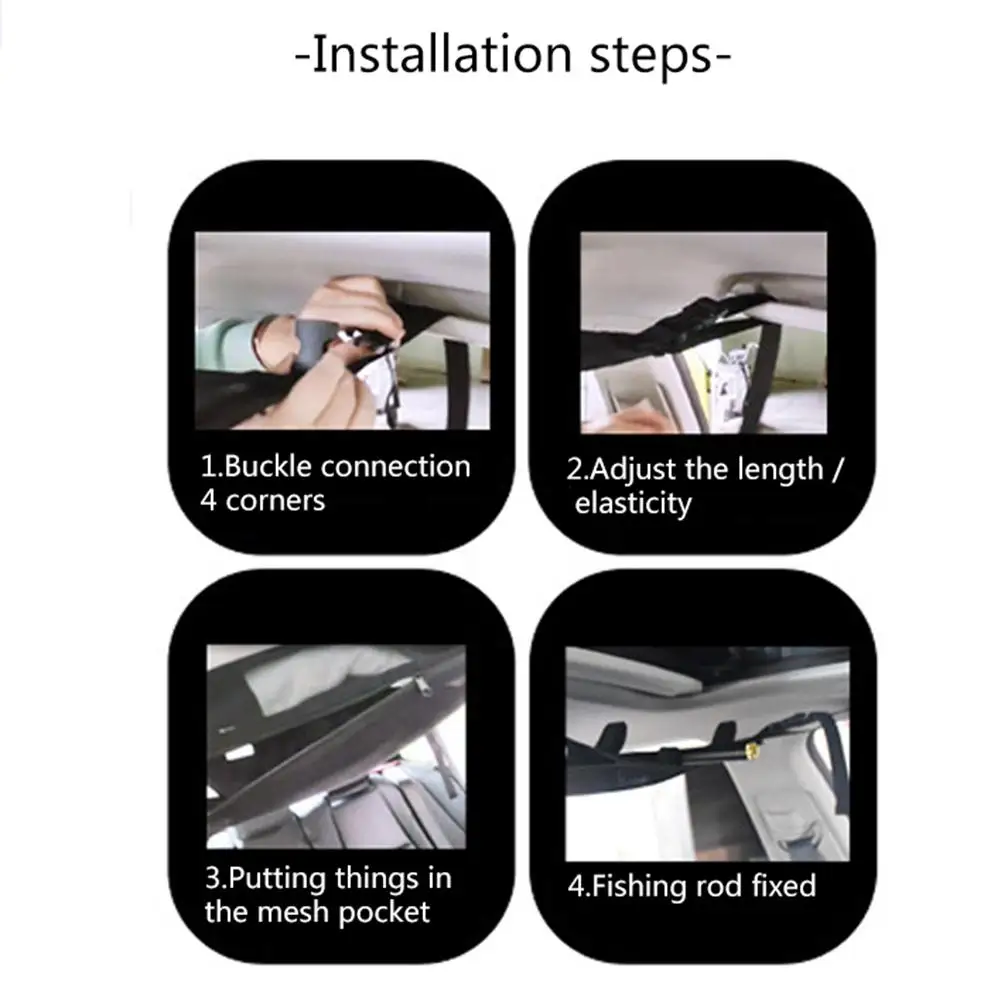 -Installation steps-

1.Buckle connection 4 corners

2.Adjust the length / elasticity

3.Putting things in the mesh pocket

4.Fishing rod fixed