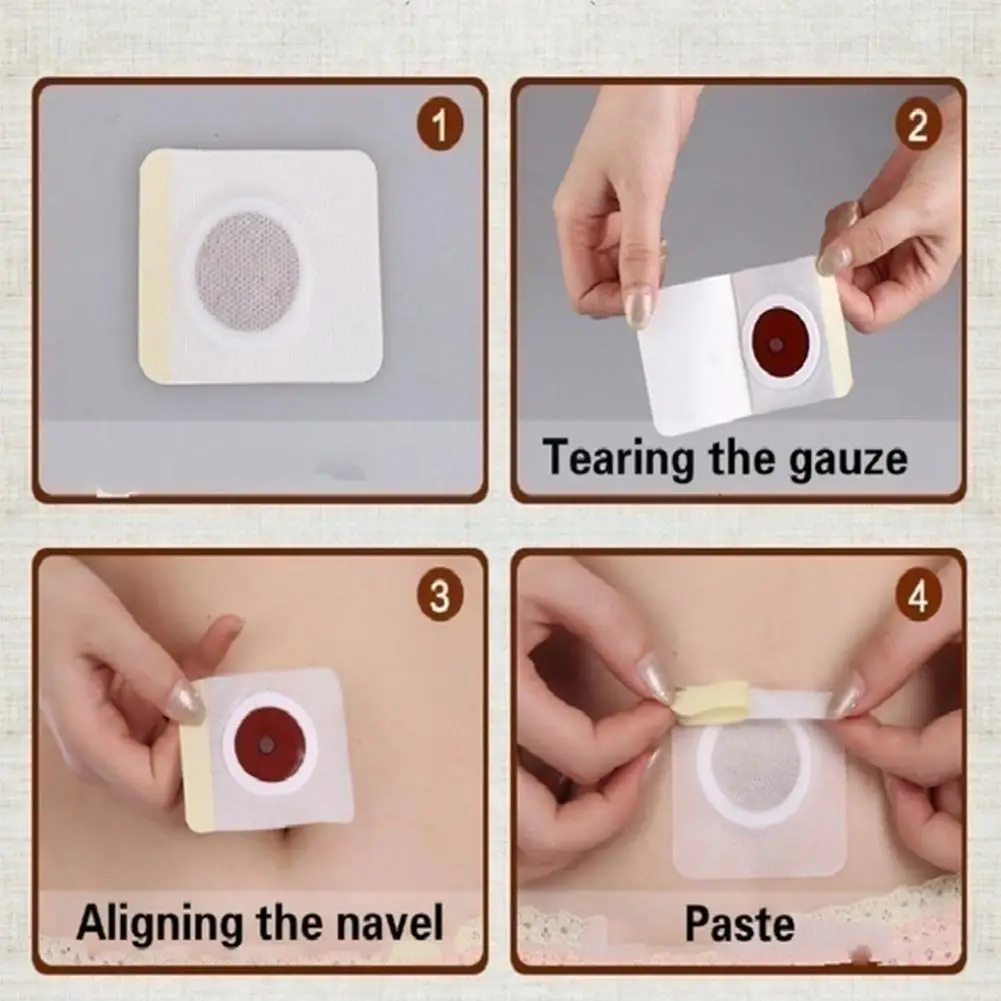 1

2

Tearing the gauze

3

Aligning the navel

4

Paste