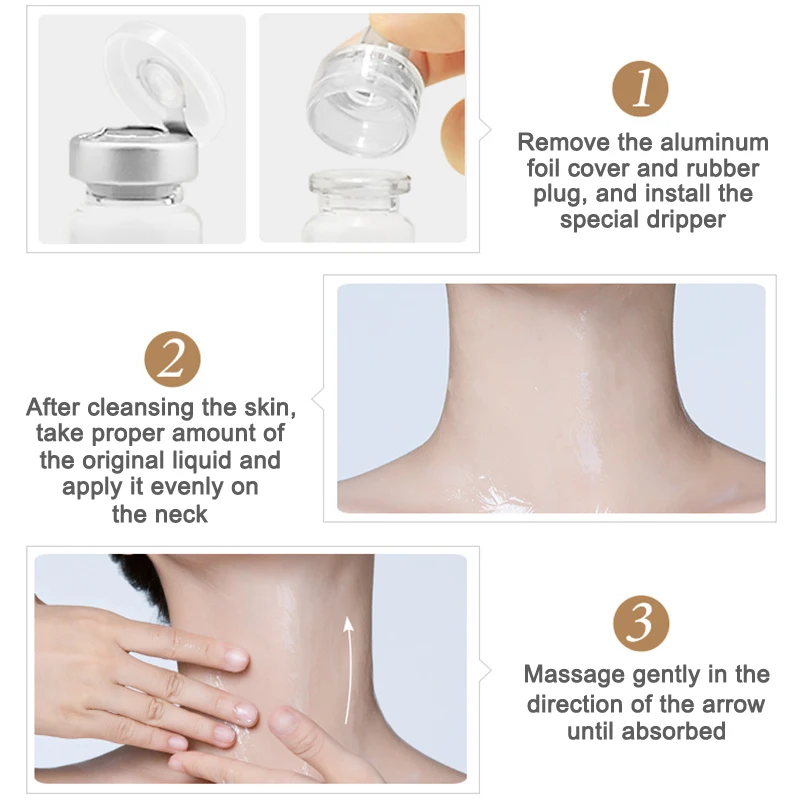 1

Remove the aluminum foil cover and rubber plug, and install the special dripper

2

After cleansing the skin, take proper amount of the original liquid and apply it evenly on the neck

3

Massage gently in the direction of the arrow until absorbed