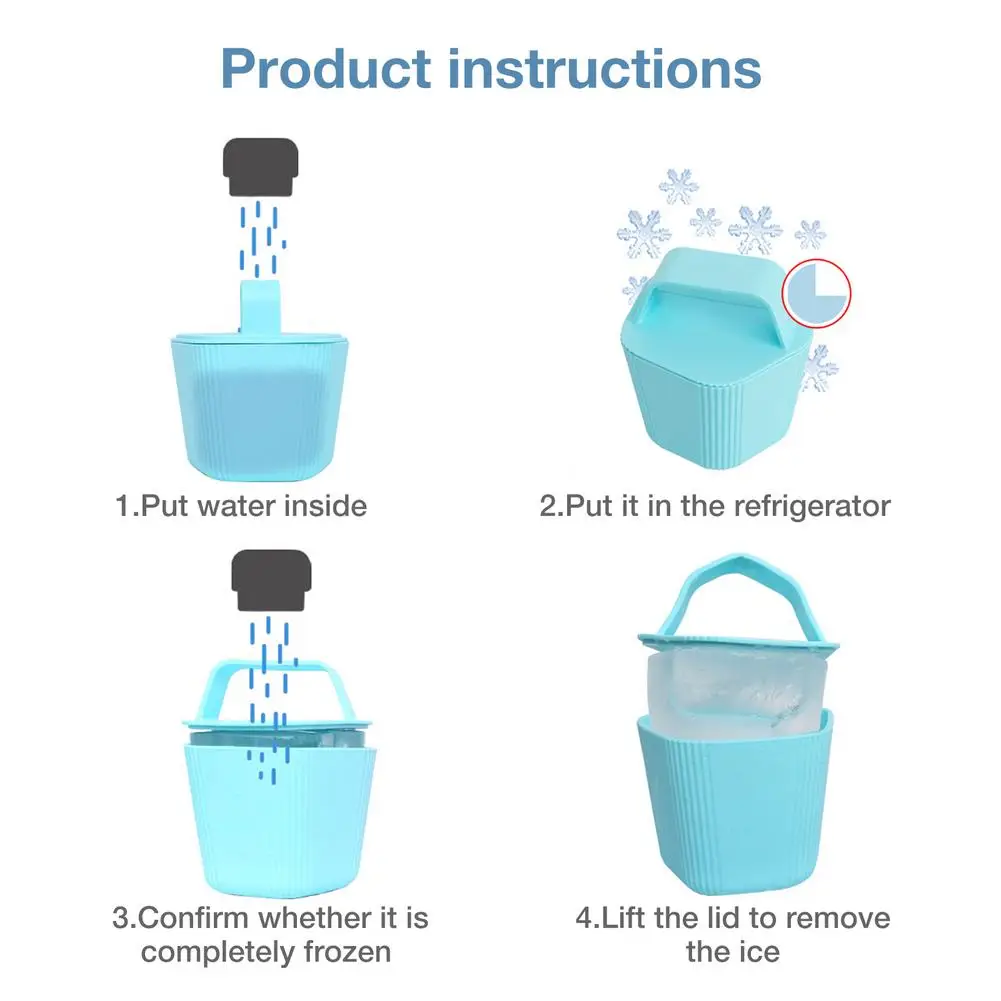 Product instructions

1.Put water inside

2.Put it in the refrigerator

3.Confirm whether it is completely frozen

4.Lift the lid to remove the ice