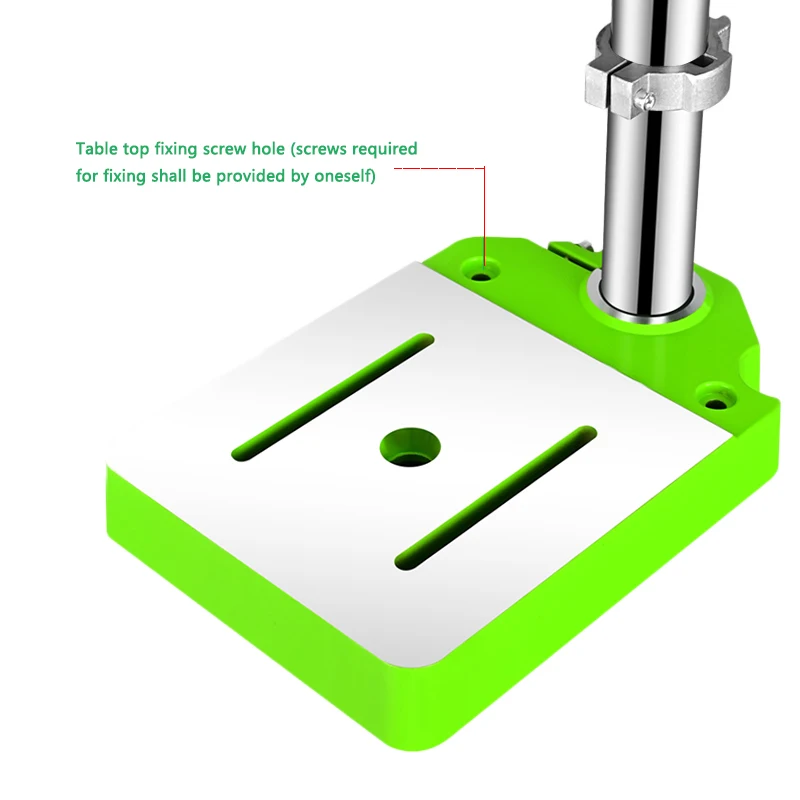 Table top fixing screw hole (screws required for fixing shall be provided by oneself)