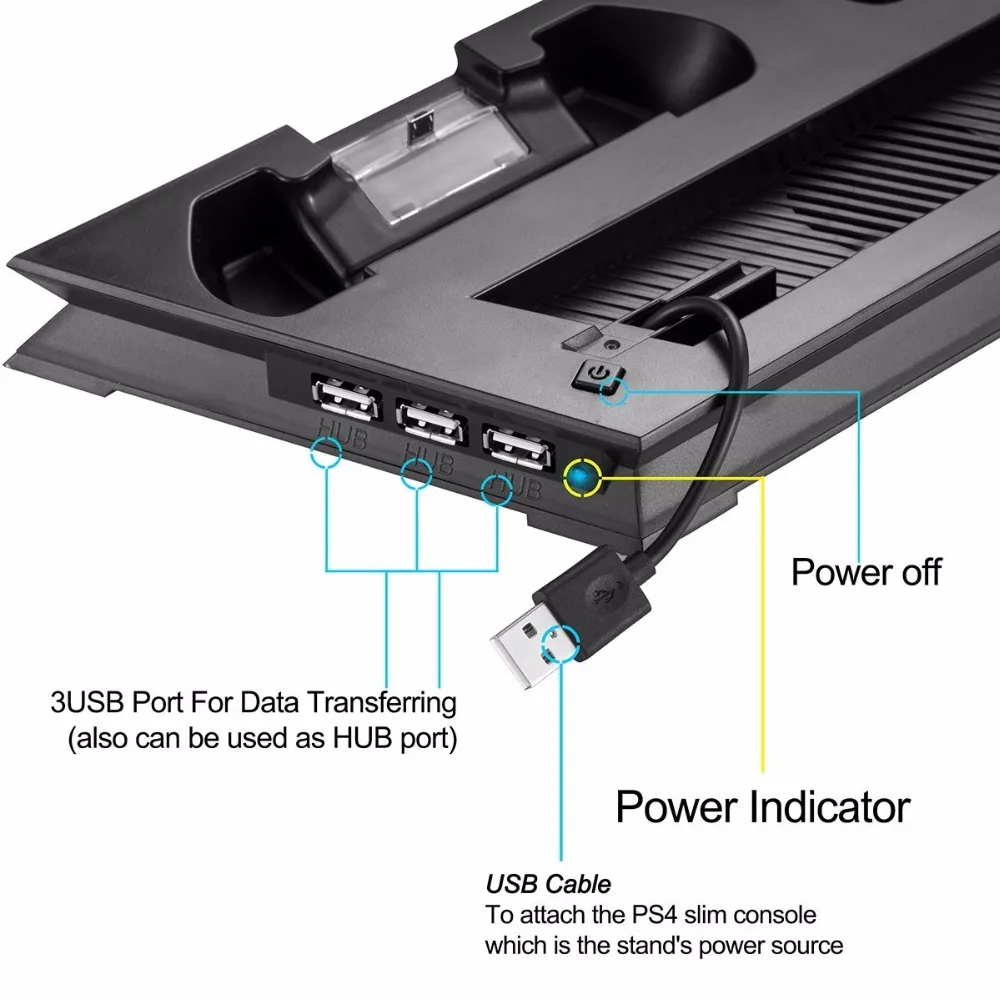 HUB HUB HUB

Power off

3USB Port For Data Transferring
(also can be used as HUB port)

Power Indicator

USB Cable
To attach the PS4 slim console which is the stand's power source