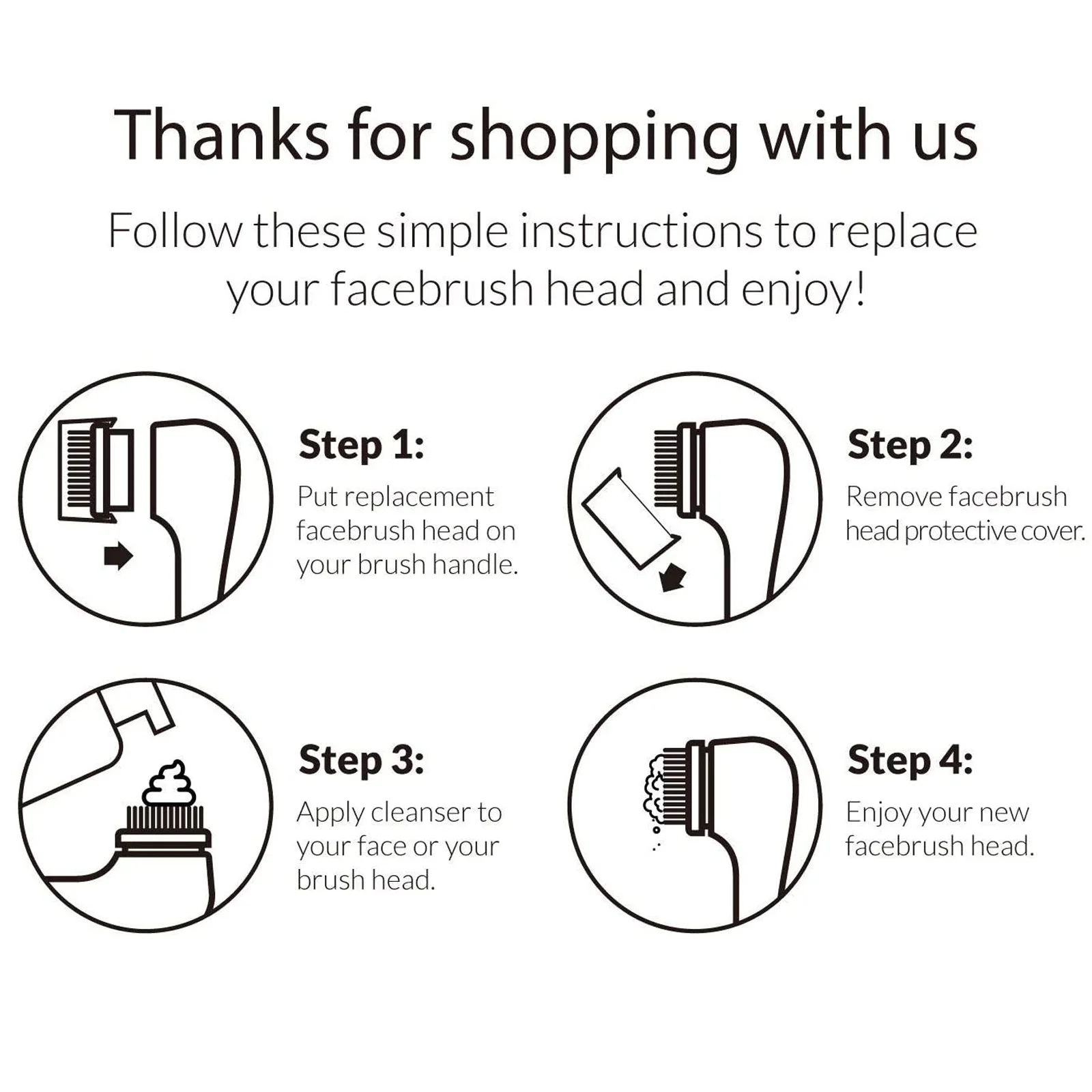 Thanks for shopping with us

Follow these simple instructions to replace your facebrush head and enjoy!

Step 1:
Put replacement facebrush head on your brush handle.

Step 2:
Remove facebrush head protective cover.

Step 3:
Apply cleanser to your face or your brush head.

Step 4:
Enjoy your new facebrush head.