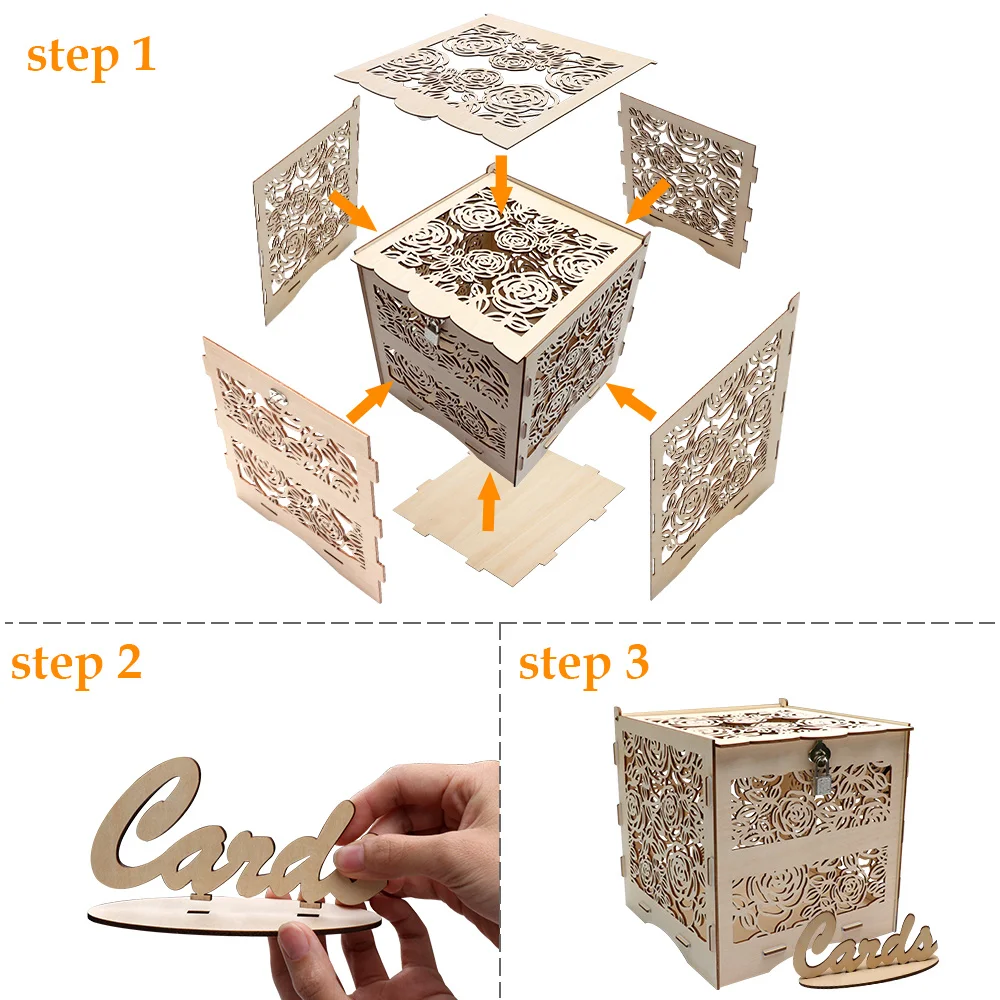 step 1

step 2

Cards

step 3

Cards